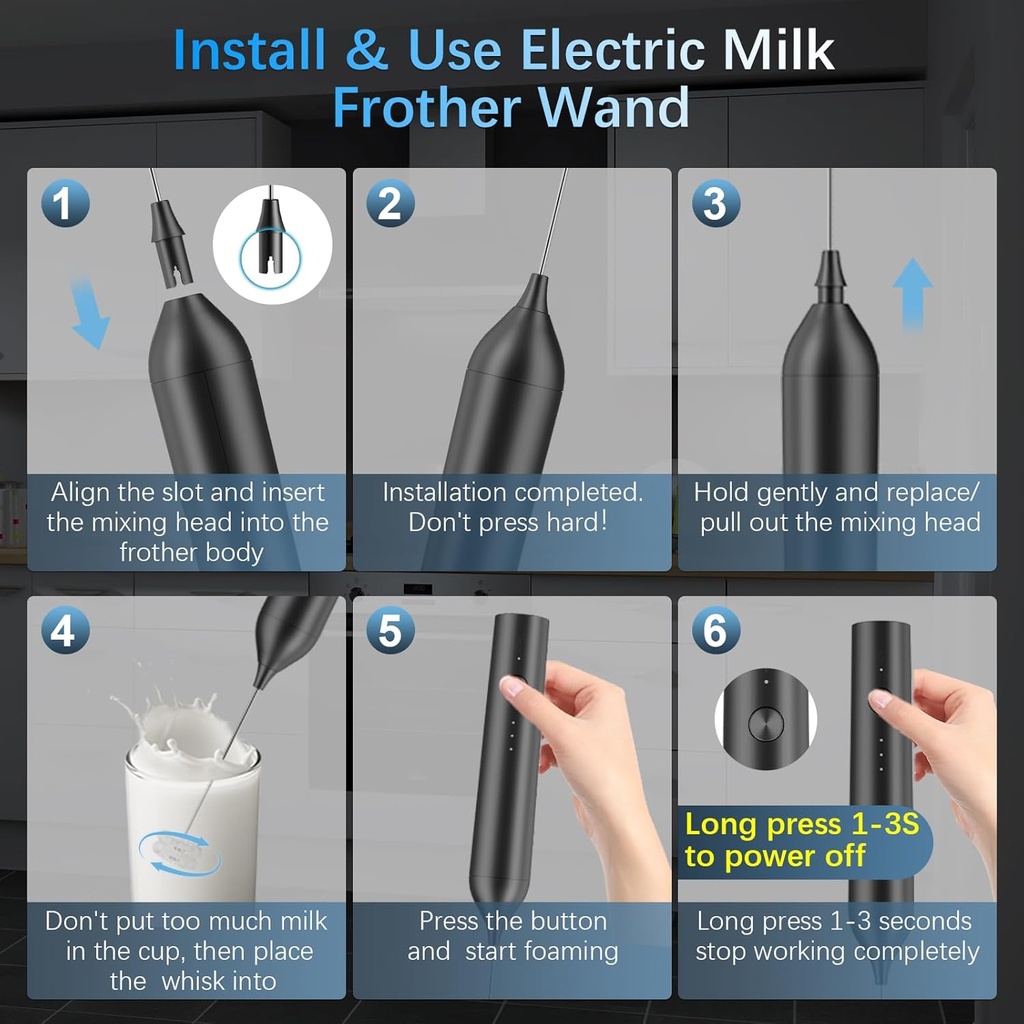 Install & Use Electric Milk Frother Wand

1
Align the slot and insert the mixing head into the frother body

2
Installation completed. Don't press hard!

3
Hold gently and replace/ pull out the mixing head

4
Don't put too much milk in the cup, then place the whisk into

5
Press the button and start foaming

6
Long press 1-3S to power off
Long press 1-3 seconds stop working completely