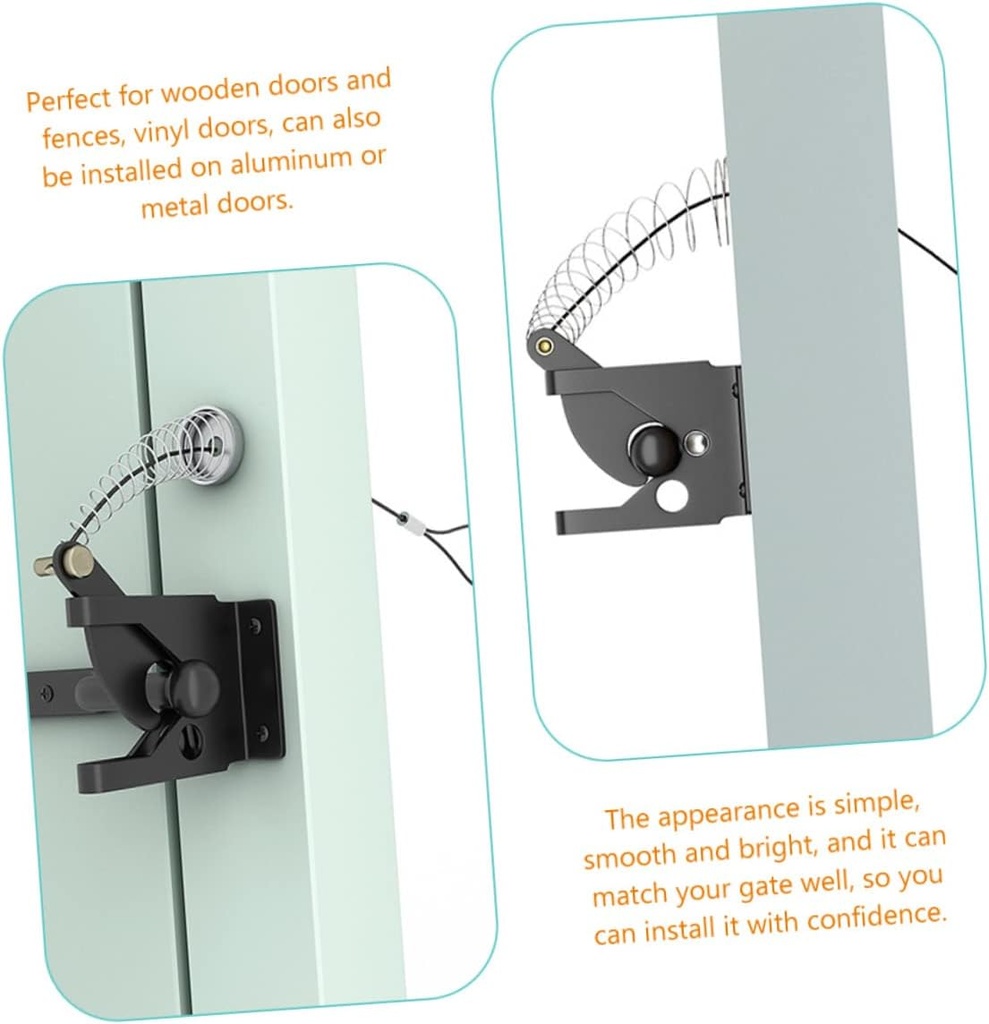 Perfect for wooden doors and fences, vinyl doors, can also be installed on aluminum or metal doors.

The appearance is simple, smooth and bright, and it can match your gate well, so you can install it with confidence.