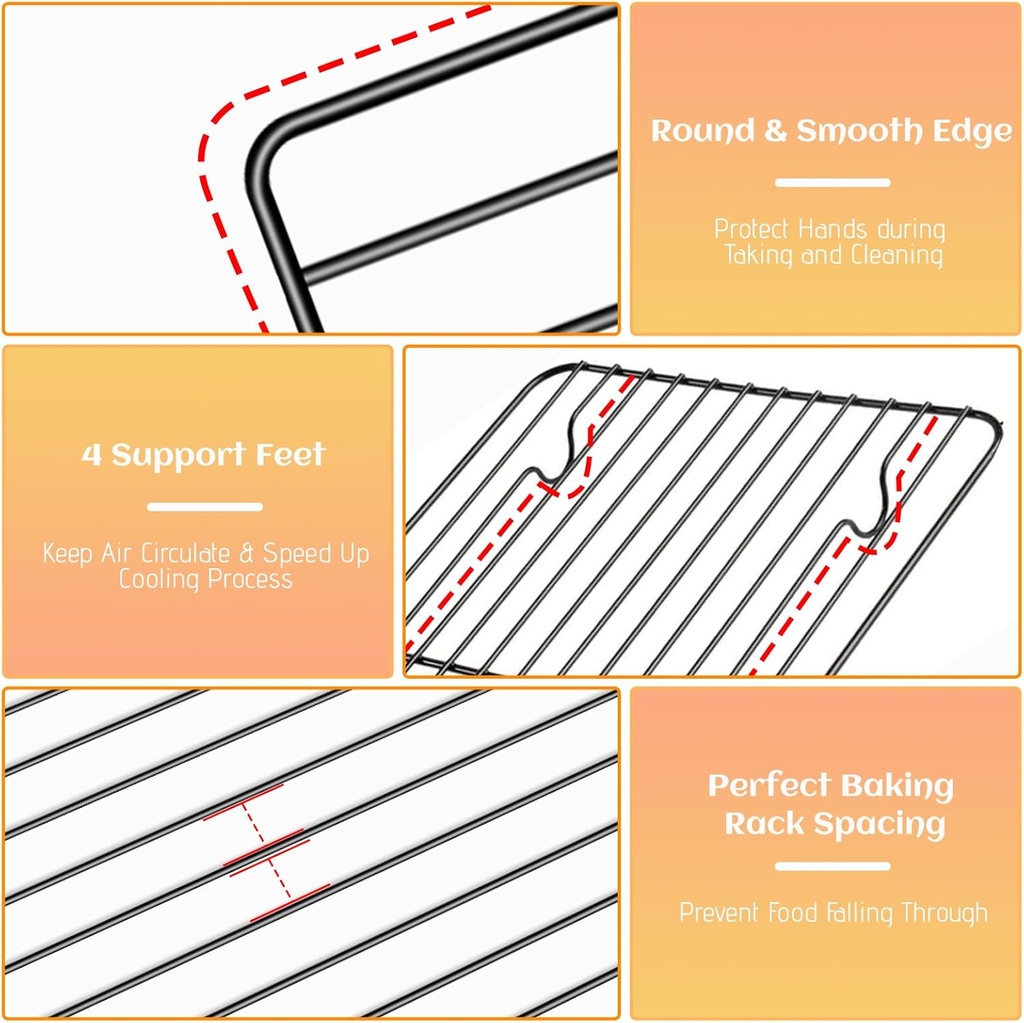 Round & Smooth Edge

Protect Hands during Taking and Cleaning

4 Support Feet

Keep Air Circulate & Speed Up Cooling Process

Perfect Baking Rack Spacing

Prevent Food Falling Through