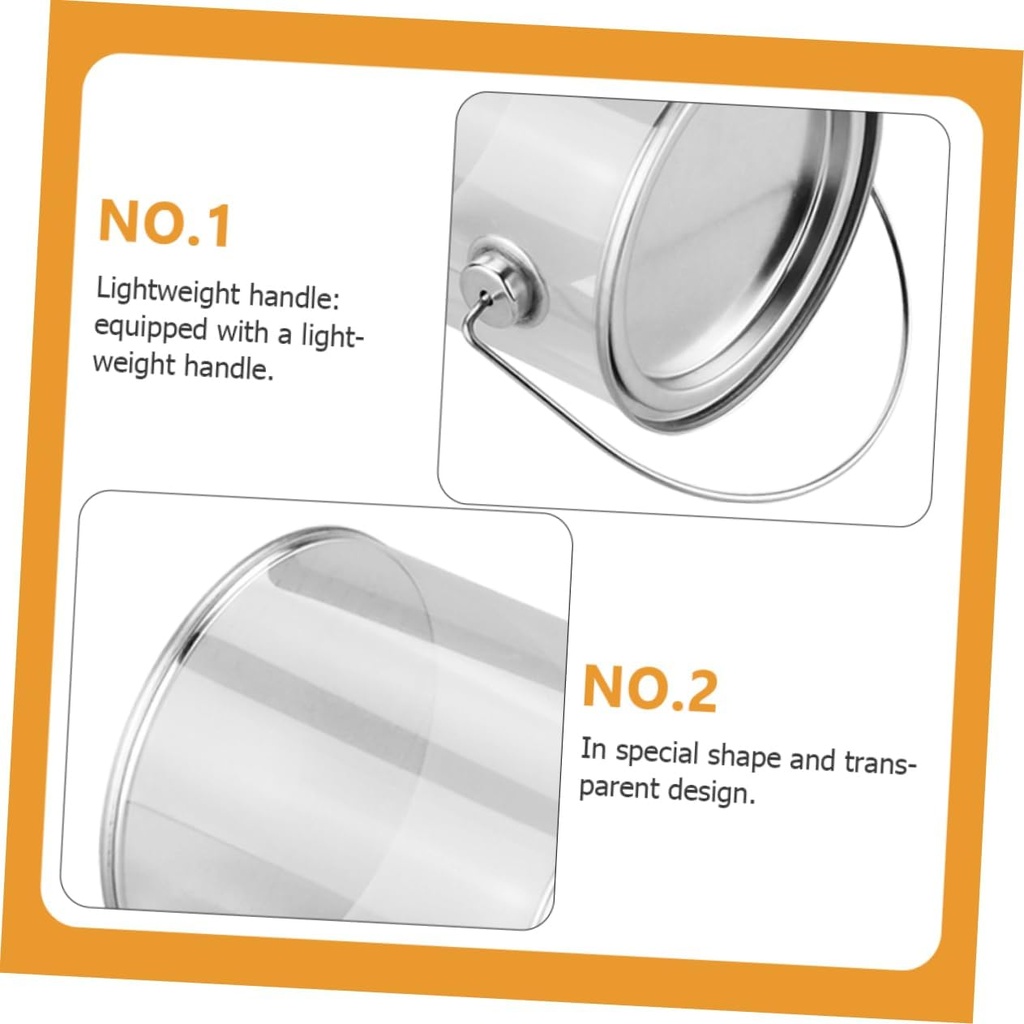 NO.1

Lightweight handle: equipped with a lightweight handle.

NO.2

In special shape and transparent design.