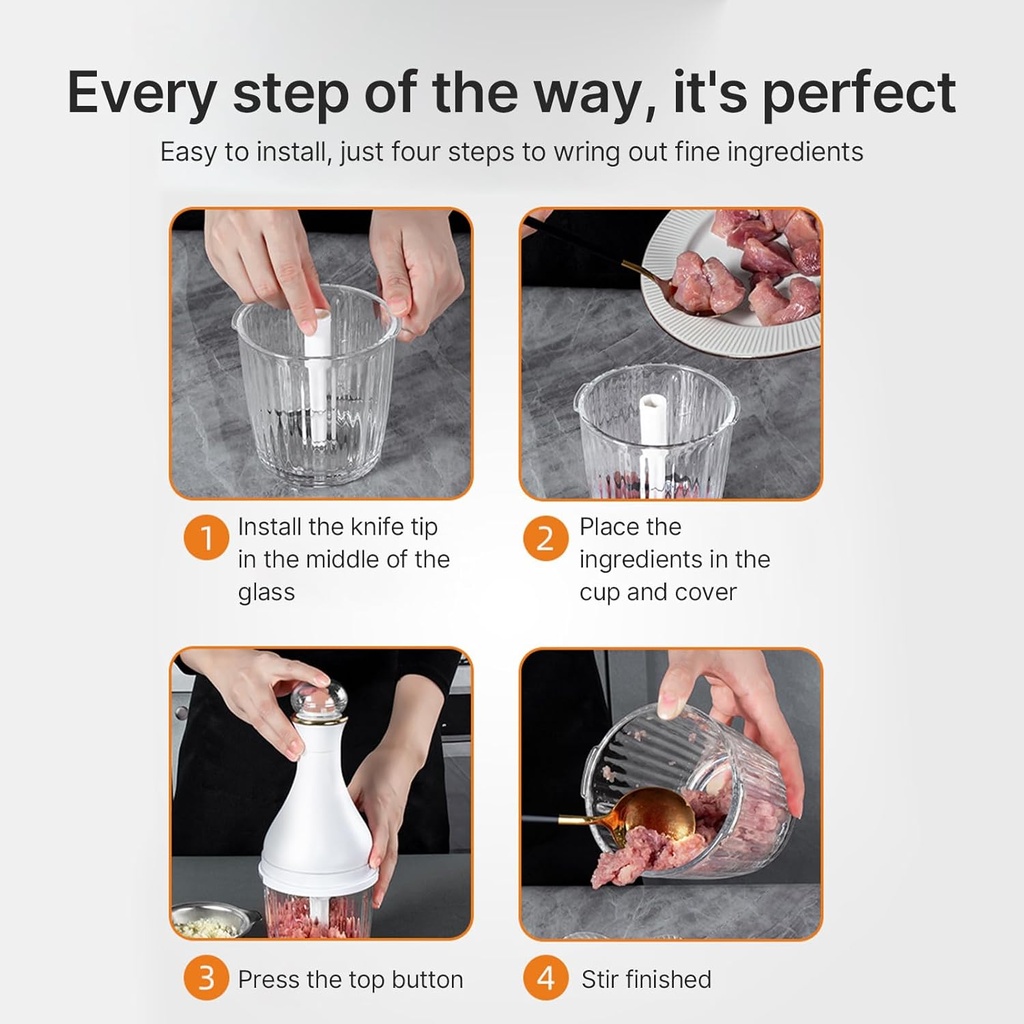 Every step of the way, it's perfect

Easy to install, just four steps to wring out fine ingredients

1 Install the knife tip in the middle of the glass

2 Place the ingredients in the cup and cover

3 Press the top button

4 Stir finished