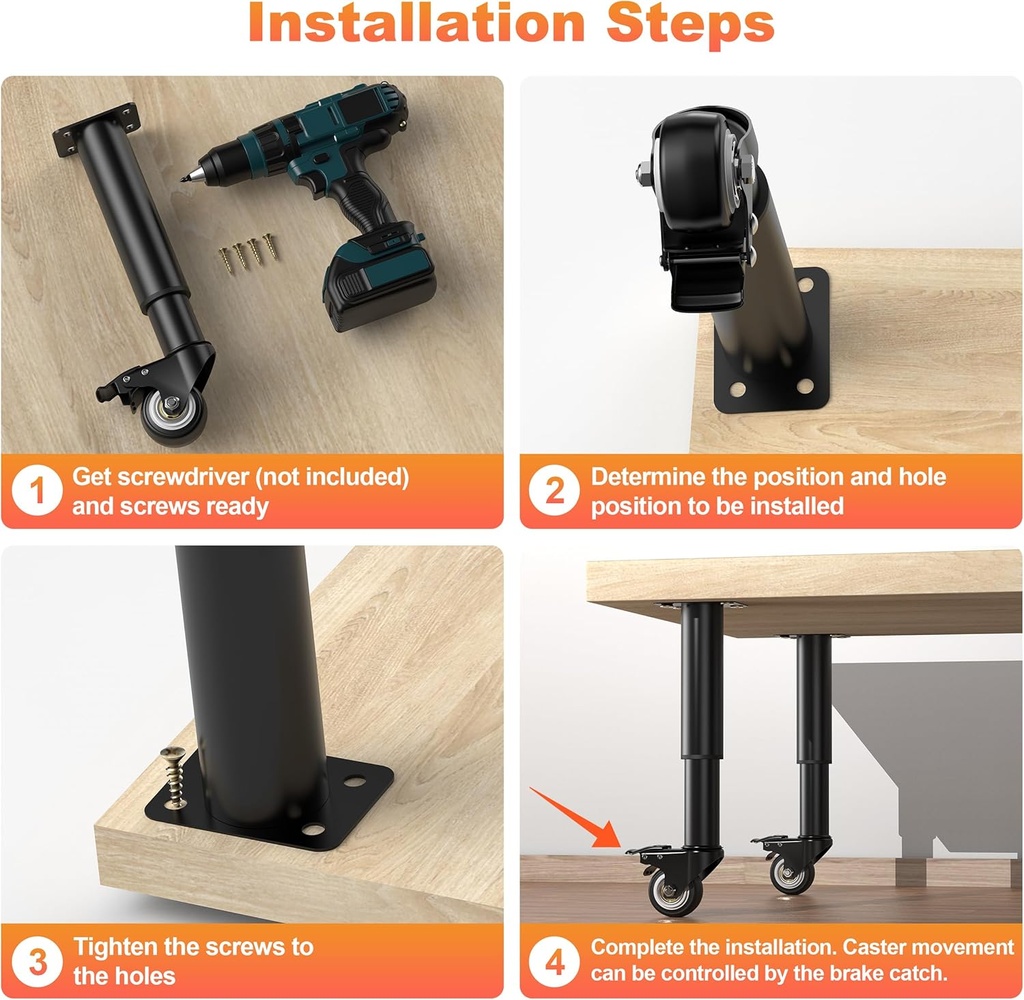 Installation Steps

1 Get screwdriver (not included) and screws ready

2 Determine the position and hole position to be installed

3 Tighten the screws to the holes

4 Complete the installation. Caster movement can be controlled by the brake catch.