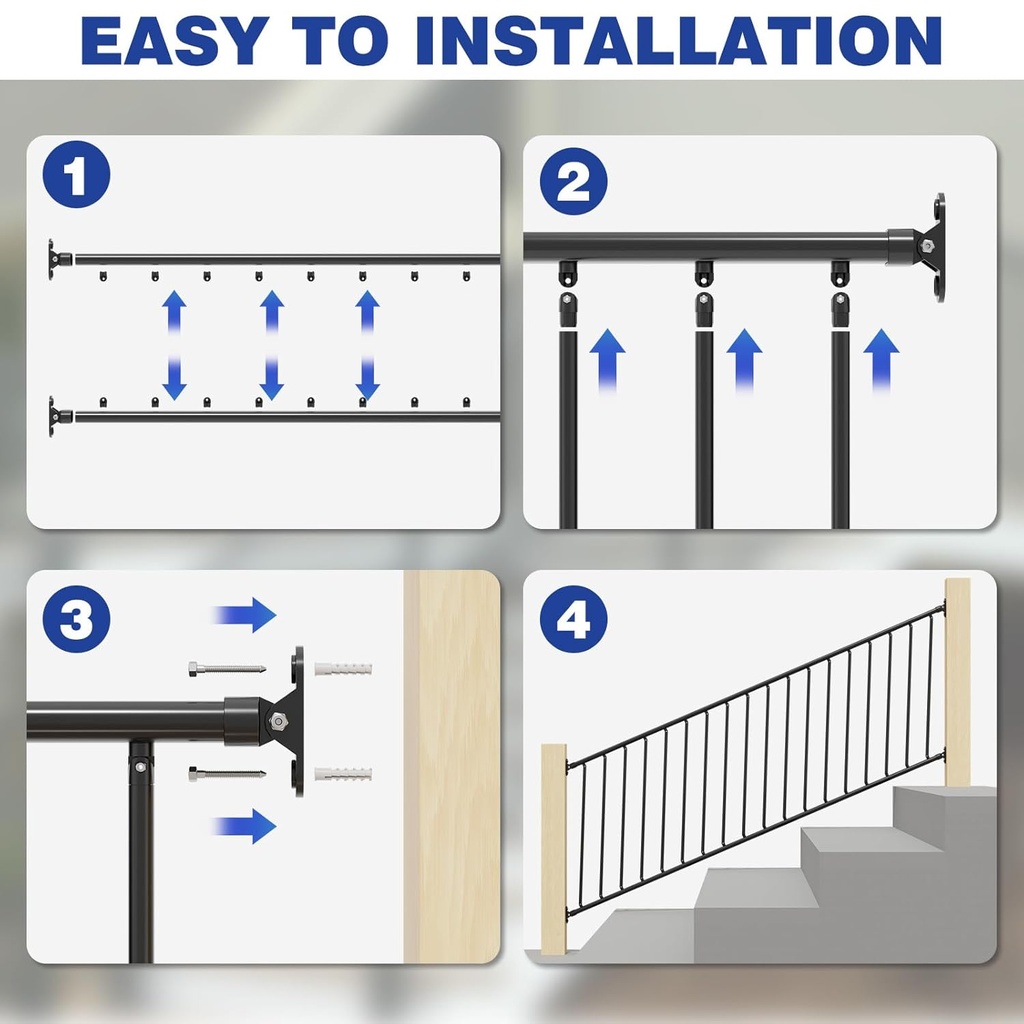 EASY TO INSTALLATION

1

2

3

4