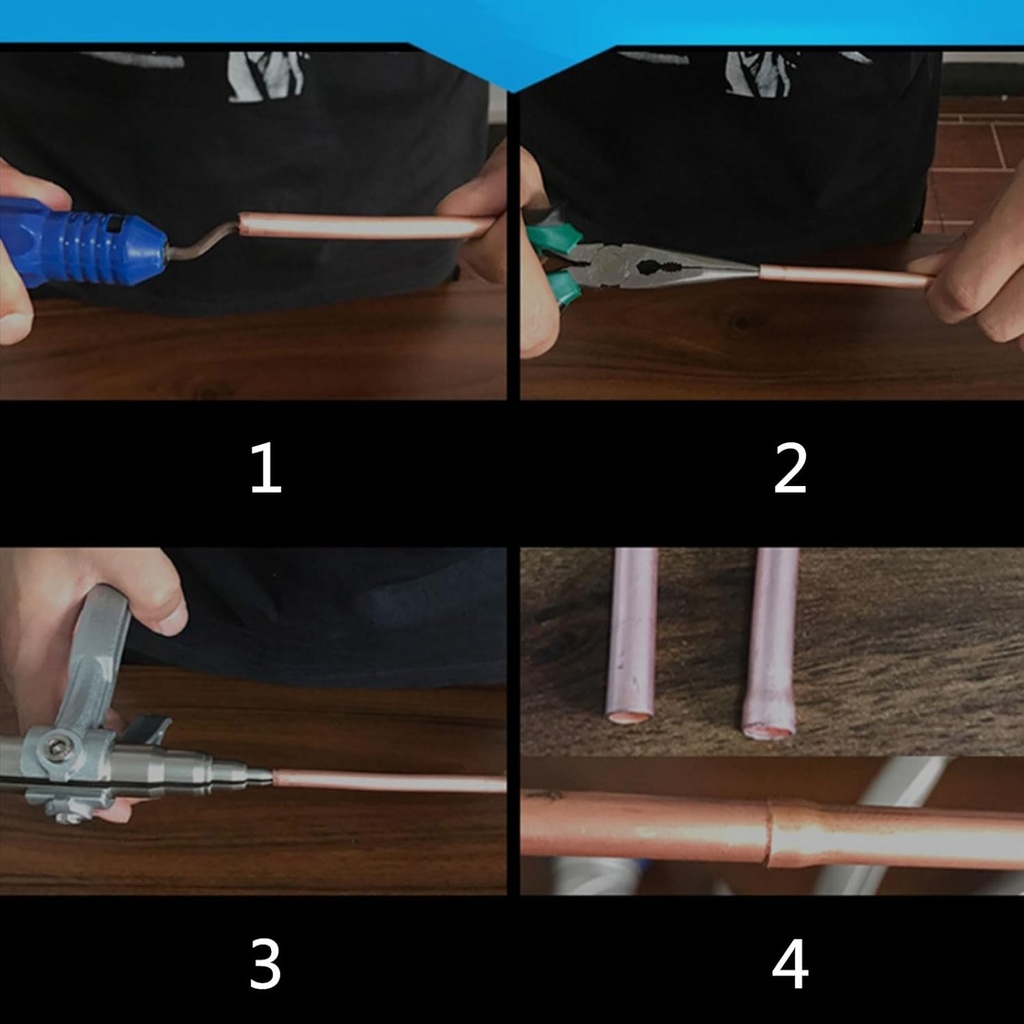 1

2

3

4