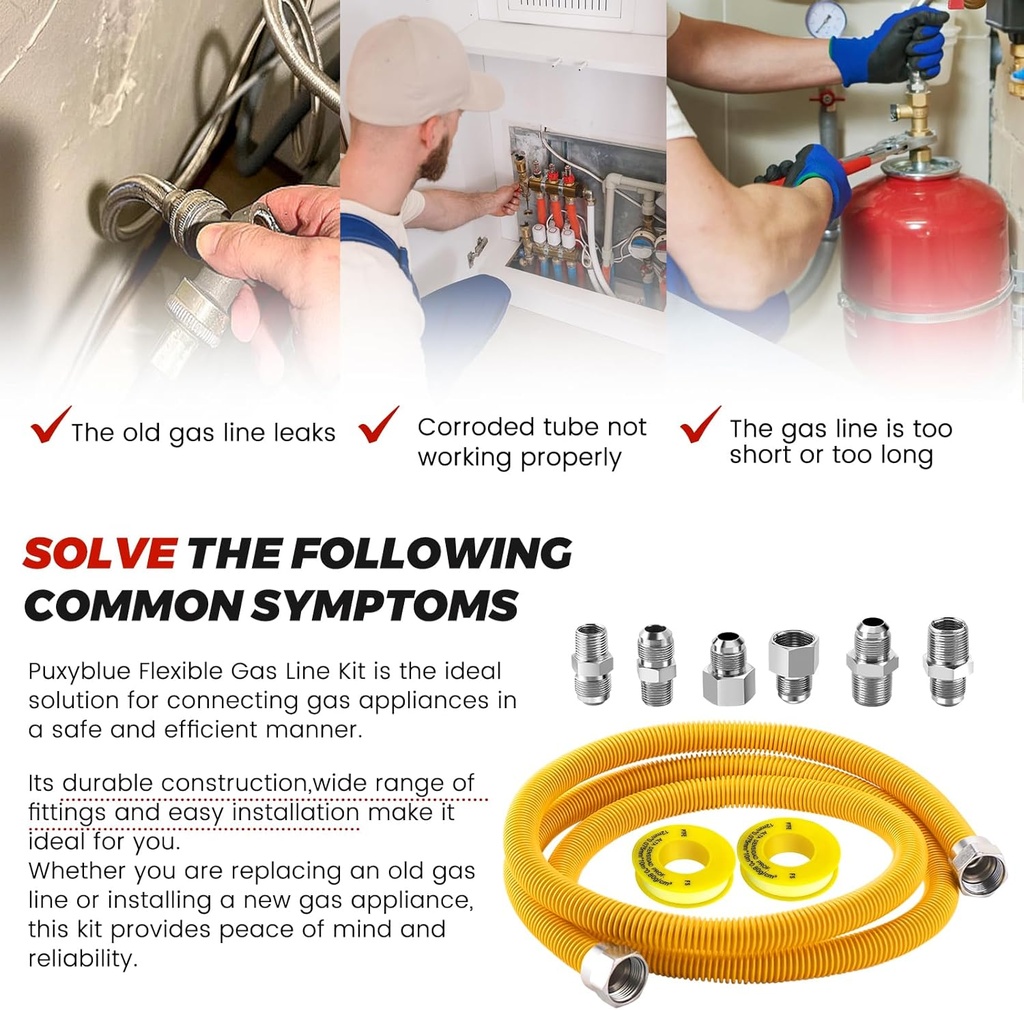 The old gas line leaks

Corroded tube not working properly

The gas line is too short or too long

SOLVE THE FOLLOWING COMMON SYMPTOMS

Puxyblue Flexible Gas Line Kit is the ideal solution for connecting gas appliances in a safe and efficient manner.

Its durable construction,wide range of fittings and easy installation make it ideal for you.
Whether you are replacing an old gas line or installing a new gas appliance, this kit provides peace of mind and reliability.