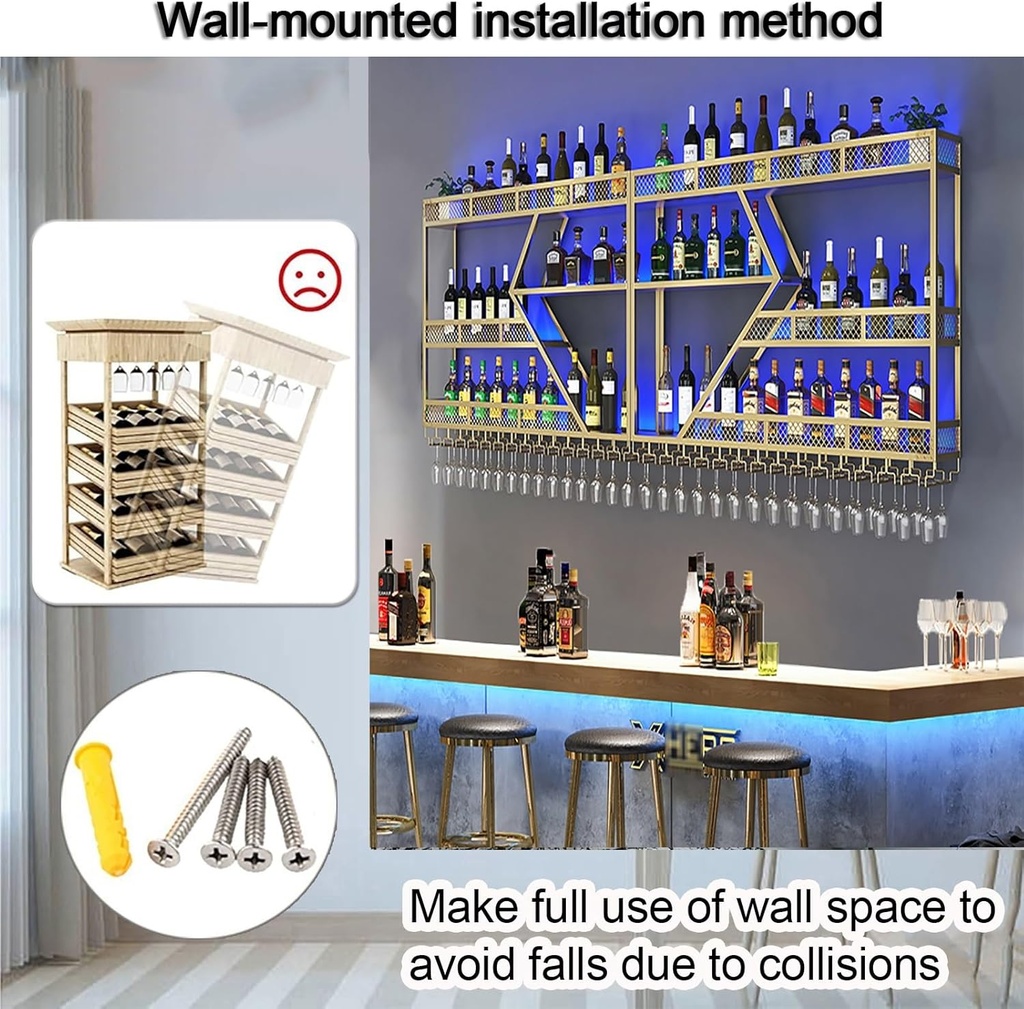 Wall-mounted installation method

Make full use of wall space to avoid falls due to collisions