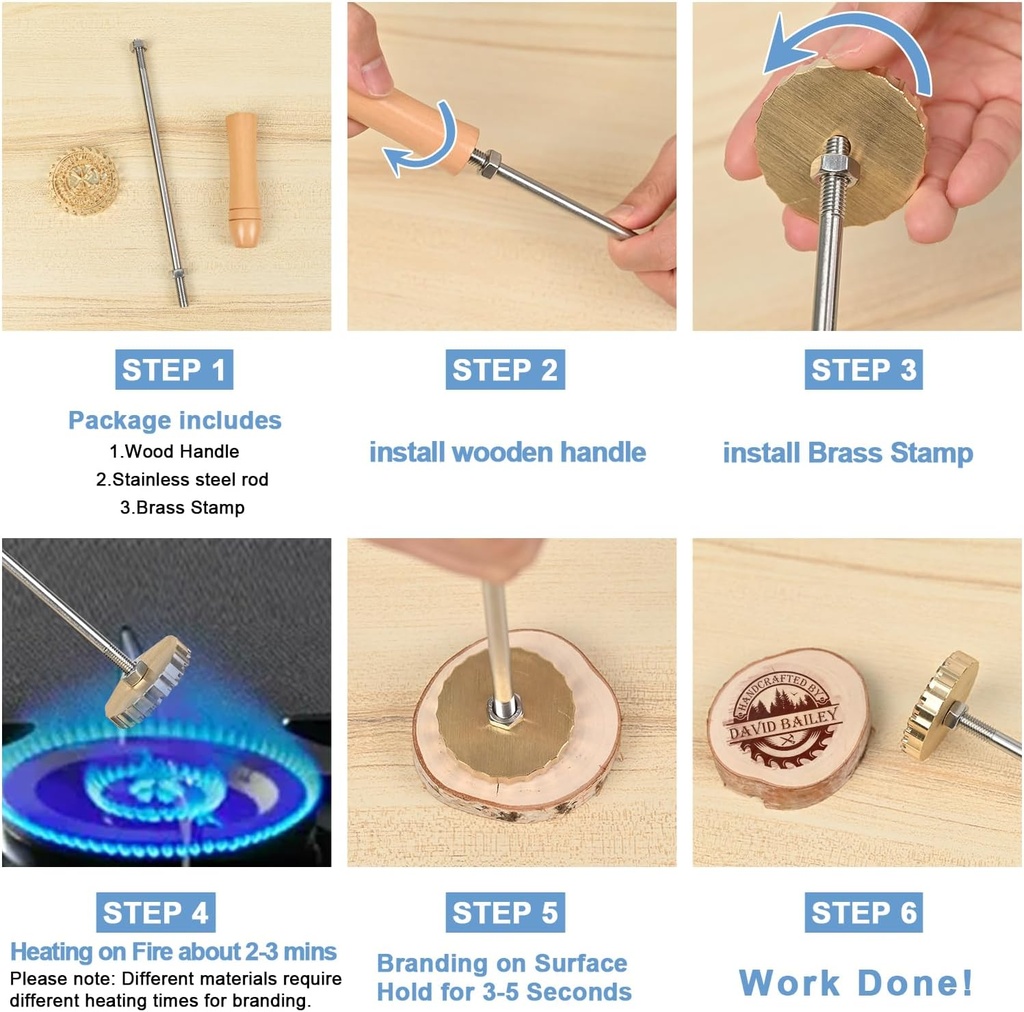 STEP 1

Package includes
1.Wood Handle
2.Stainless steel rod
3.Brass Stamp

STEP 2

install wooden handle

STEP 3

install Brass Stamp

HANDCRAFTED BY
DAVID BAILEY

STEP 4

Heating on Fire about 2-3 mins
Please note: Different materials require different heating times for branding.

STEP 5

Branding on Surface
Hold for 3-5 Seconds

STEP 6

Work Done!