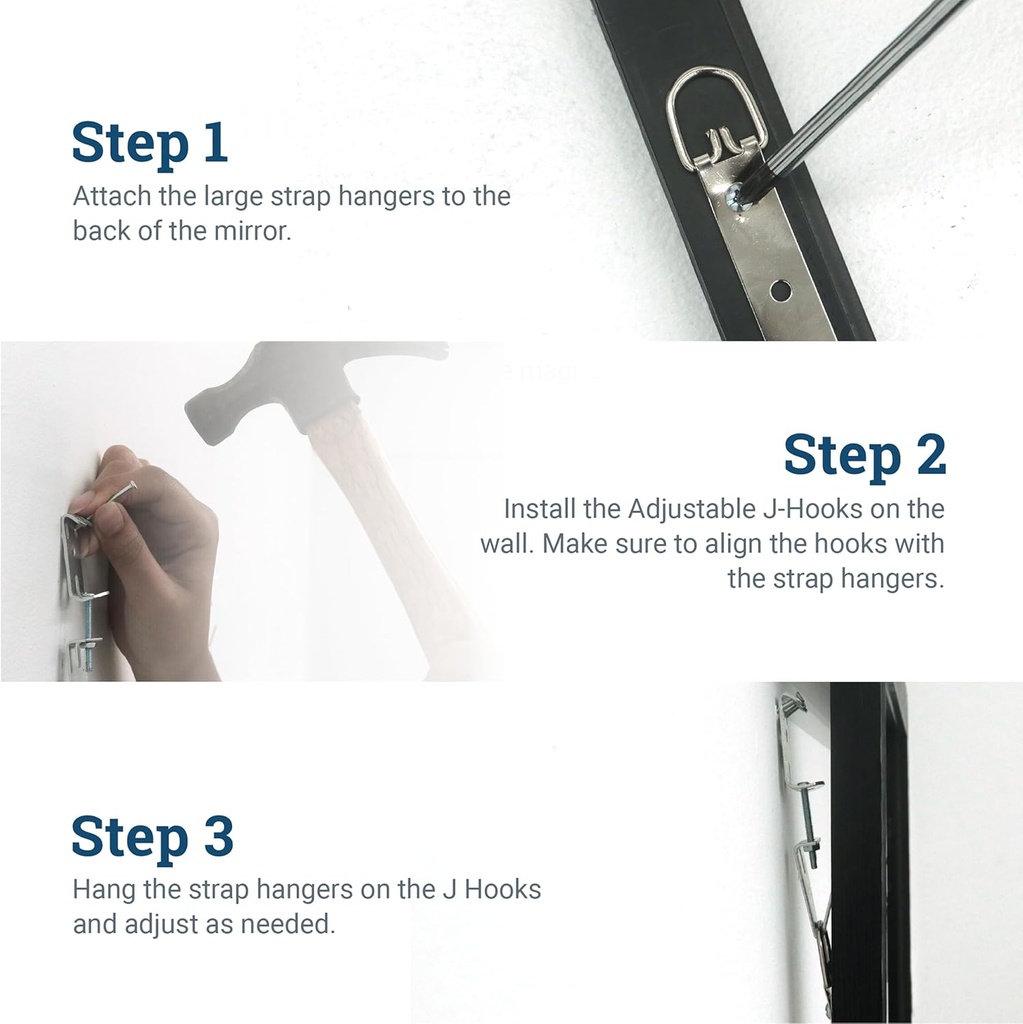 Step 1
Attach the large strap hangers to the back of the mirror.

Step 2
Install the Adjustable J-Hooks on the wall. Make sure to align the hooks with the strap hangers.

Step 3
Hang the strap hangers on the J Hooks and adjust as needed.