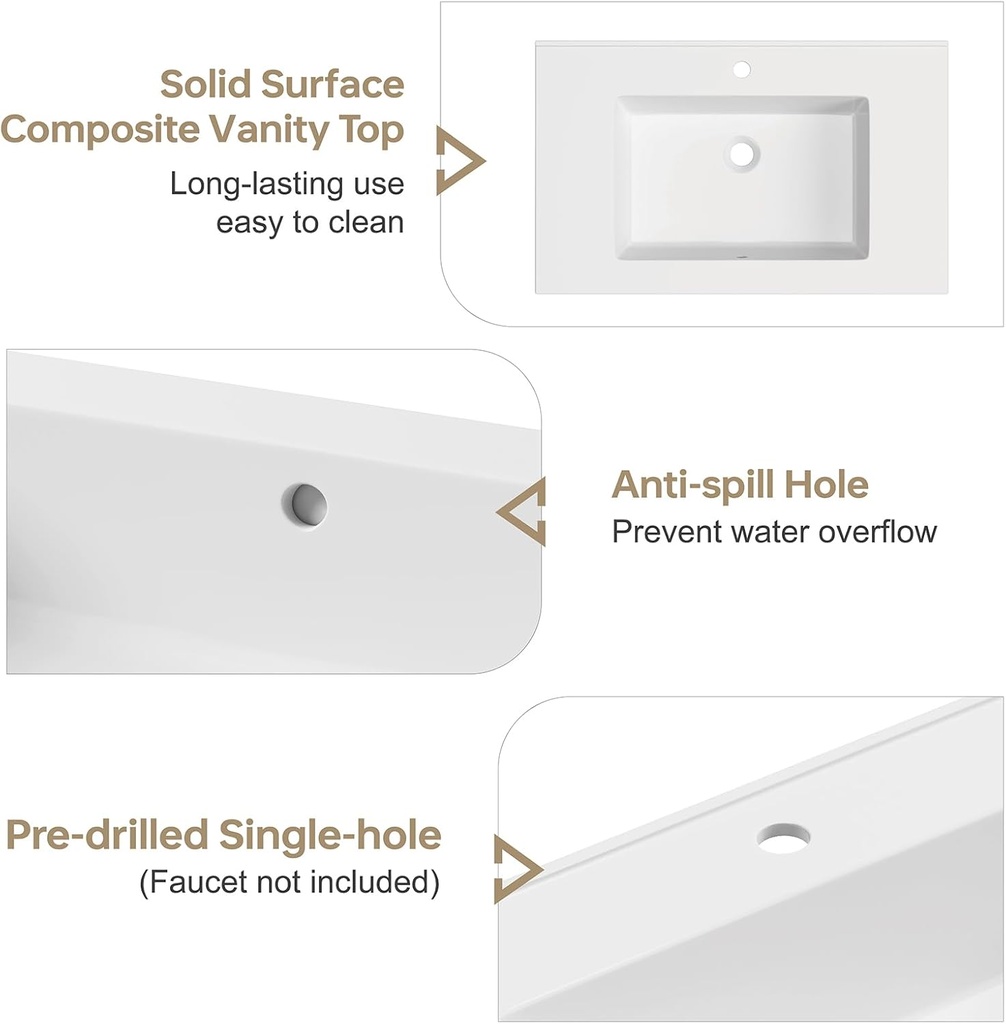 Solid Surface Composite Vanity Top

Long-lasting use easy to clean

Anti-spill Hole

Prevent water overflow

Pre-drilled Single-hole

(Faucet not included)