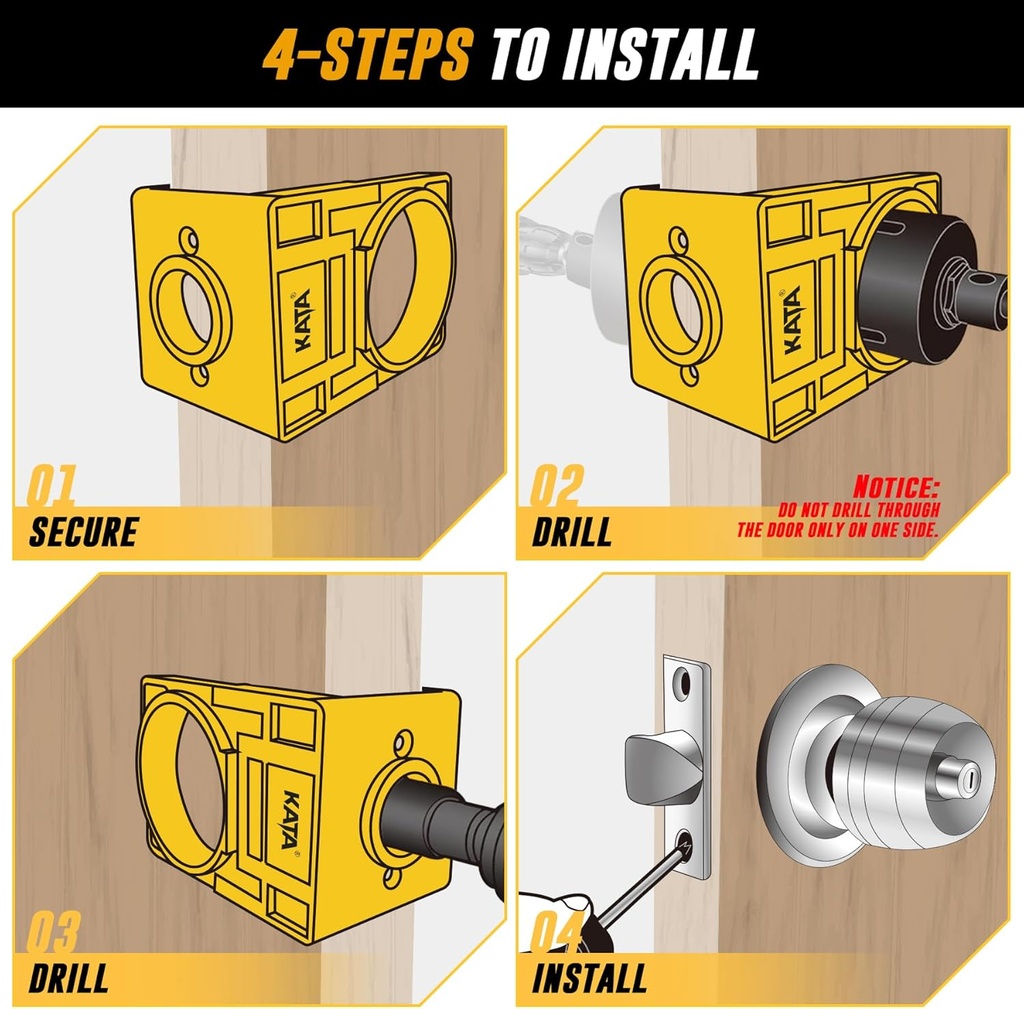 4-STEPS TO INSTALL

KATA®

01
SECURE

KATA®

02
DRILL

NOTICE:
DO NOT DRILL THROUGH THE DOOR ONLY ON ONE SIDE.

KATA®

03
DRILL

04
INSTALL