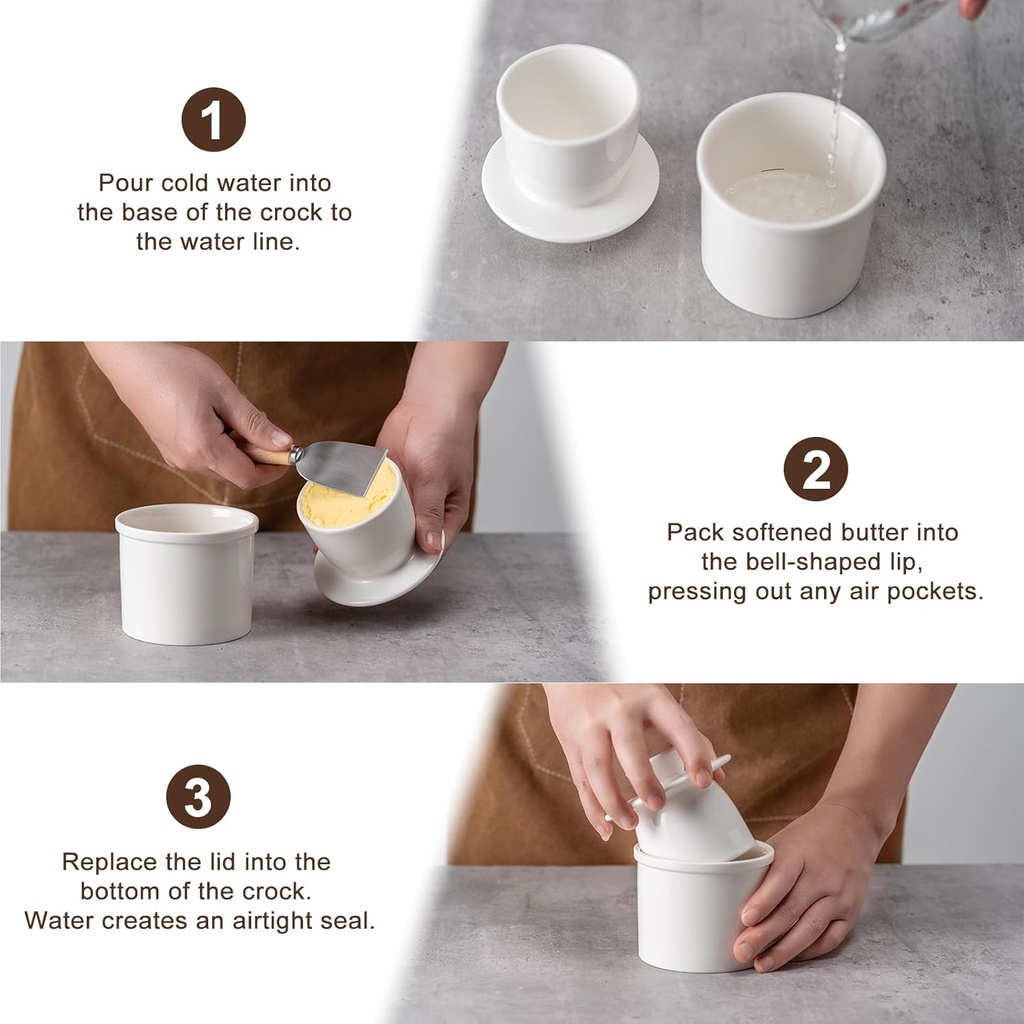 1

Pour cold water into the base of the crock to the water line.

2

Pack softened butter into the bell-shaped lip, pressing out any air pockets.

3

Replace the lid into the bottom of the crock. Water creates an airtight seal.