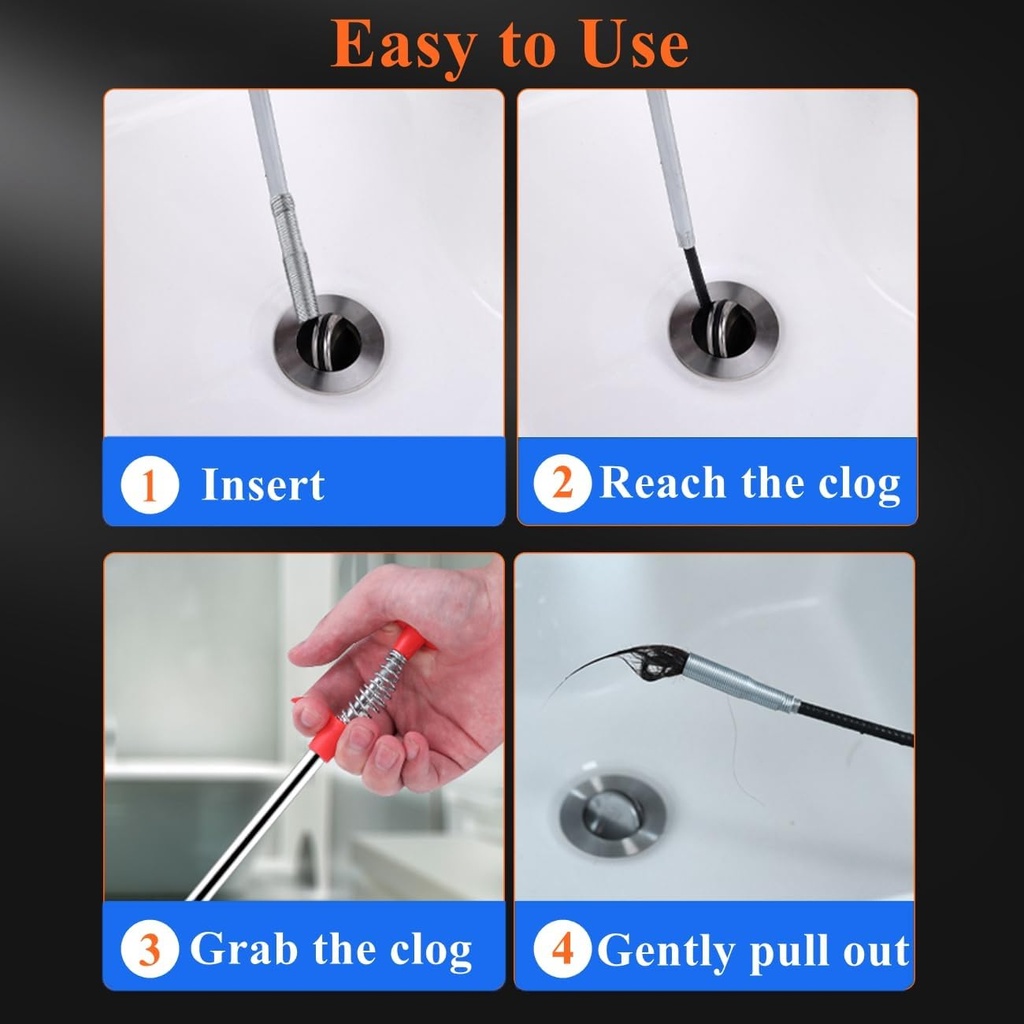 Easy to Use

1 Insert

2 Reach the clog

3 Grab the clog

4 Gently pull out