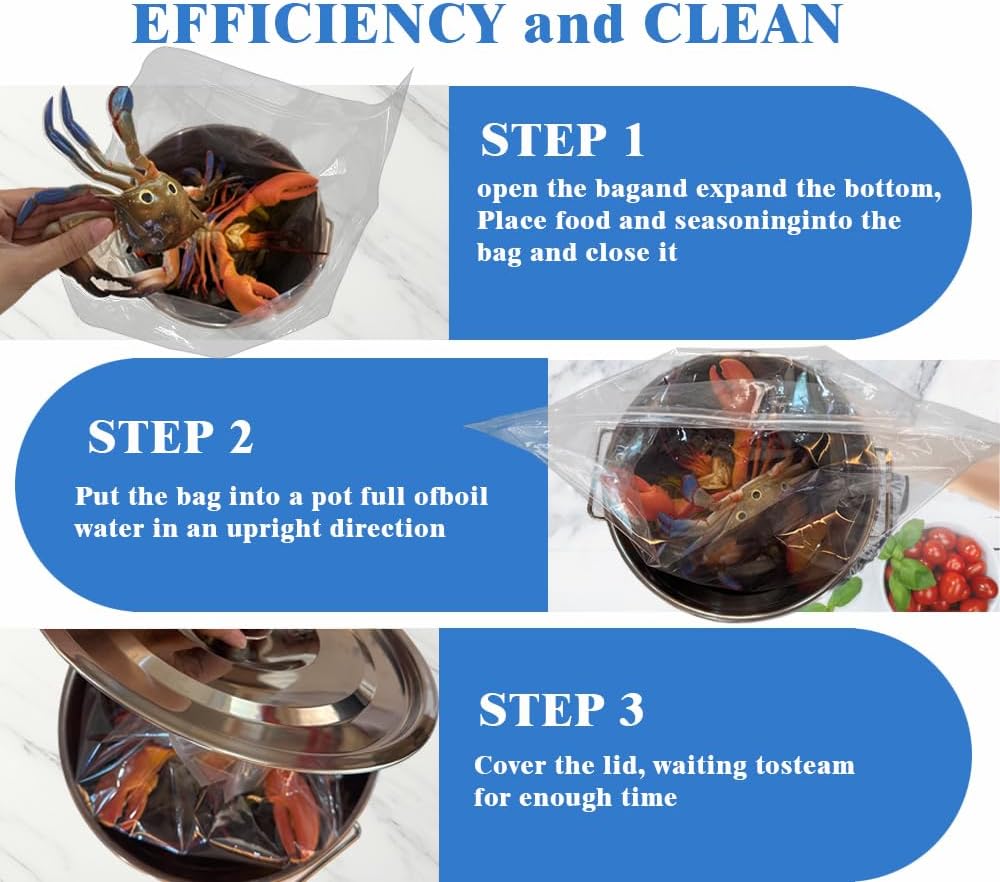 EFFICIENCY and CLEAN

STEP 1

open the bagand expand the bottom, Place food and seasoninginto the bag and close it

STEP 2

Put the bag into a pot full ofboil water in an upright direction

STEP 3

Cover the lid, waiting tosteam for enough time