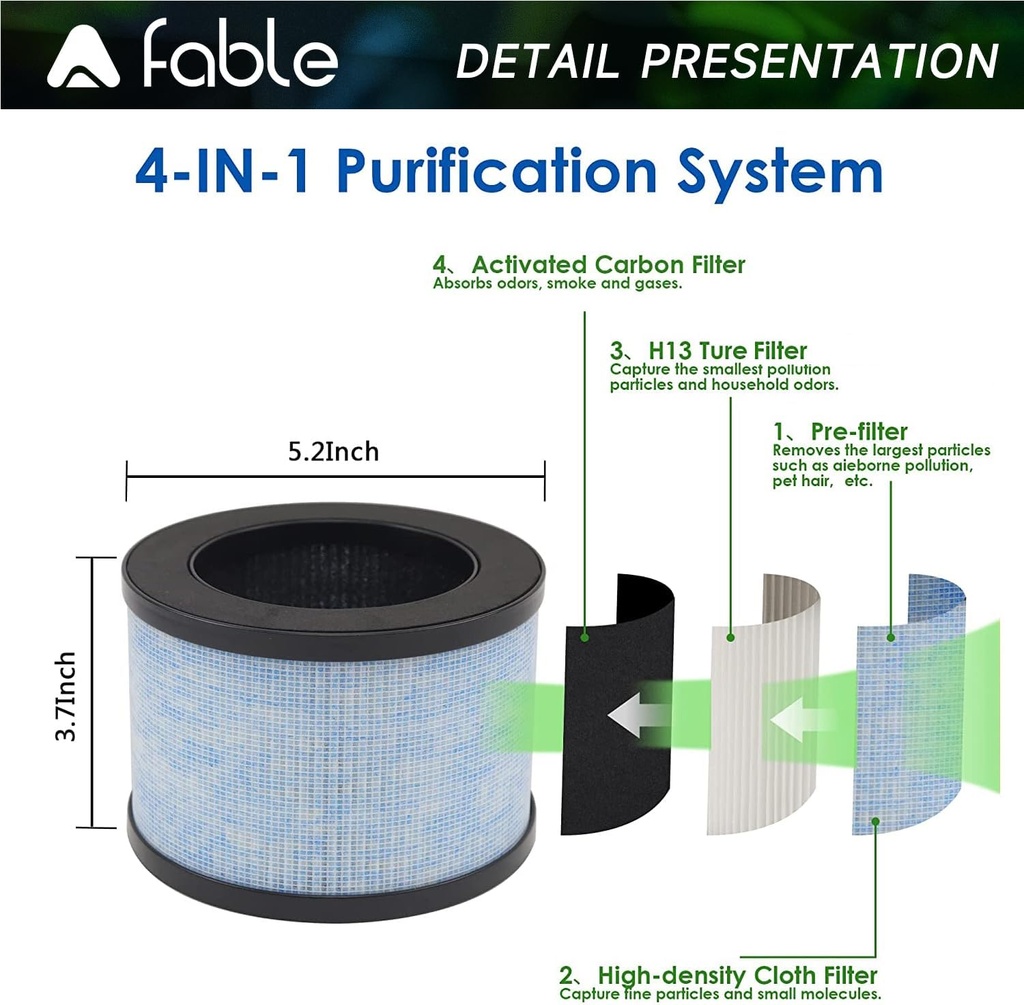 fable DETAIL PRESENTATION

4-IN-1 Purification System

4、Activated Carbon Filter
Absorbs odors, smoke and gases.

3、H13 Ture Filter
Capture the smallest pollution particles and household odors.

1、Pre-filter
Removes the largest particles such as aieborne pollution, pet hair, etc.

5.2Inch

3.7Inch

2、High-density Cloth Filter
Capture fine particles and small molecules.