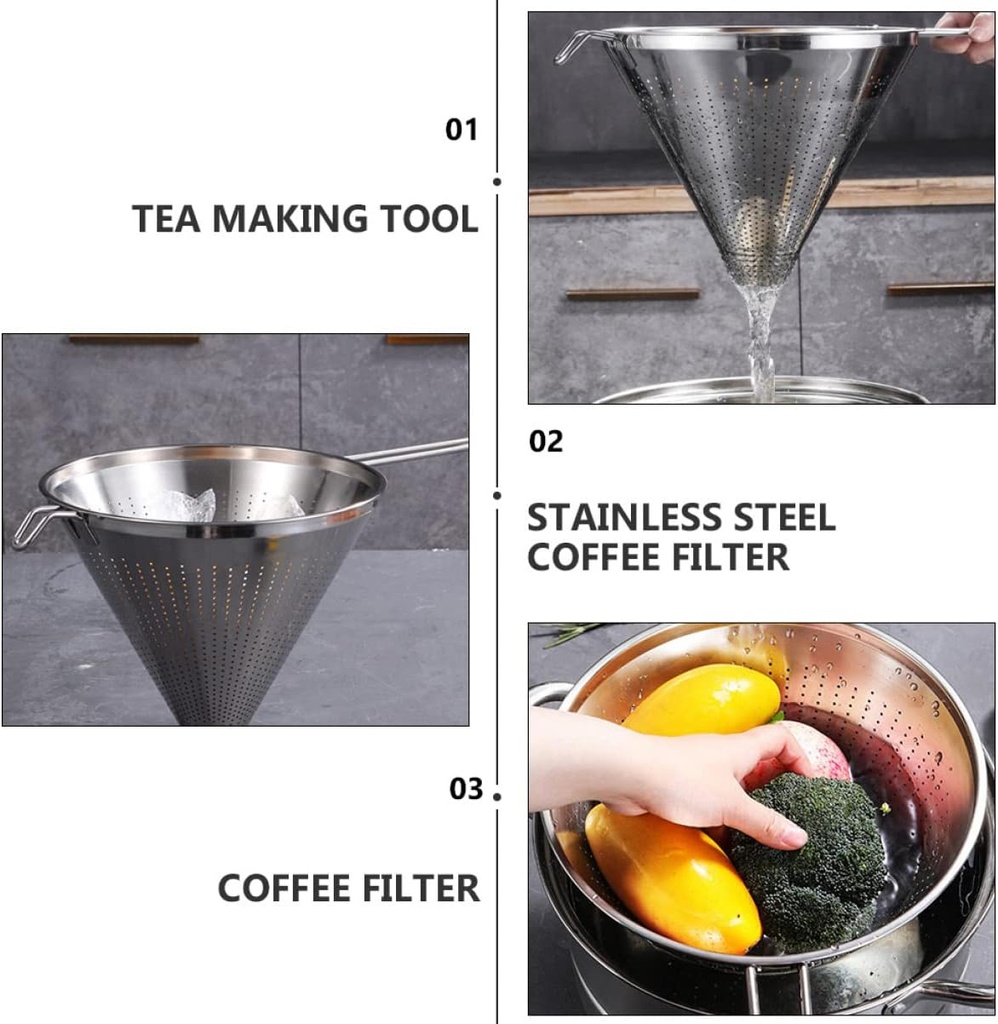 01

TEA MAKING TOOL

02

STAINLESS STEEL COFFEE FILTER

03

COFFEE FILTER