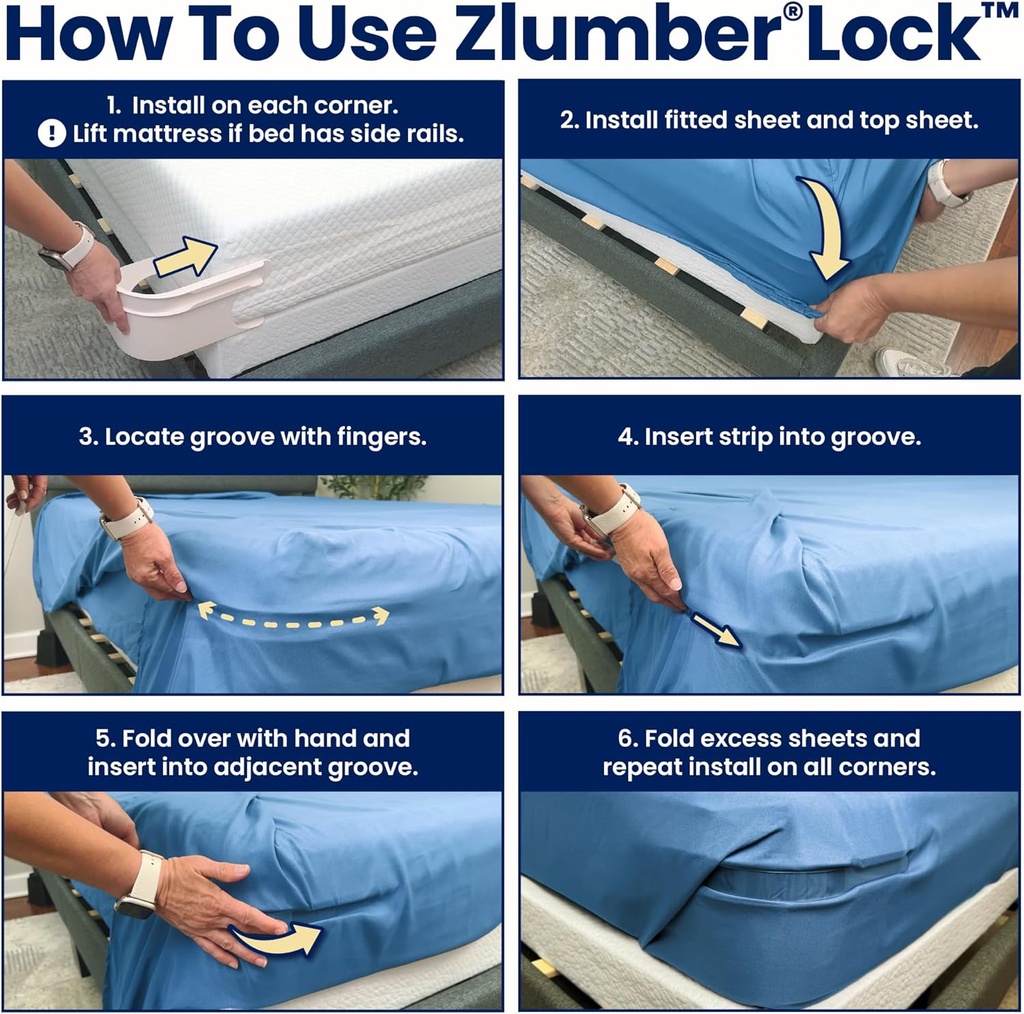 How To Use Zlumber® Lock™

1. Install on each corner.
! Lift mattress if bed has side rails.

2. Install fitted sheet and top sheet.

3. Locate groove with fingers.

4. Insert strip into groove.

5. Fold over with hand and insert into adjacent groove.

6. Fold excess sheets and repeat install on all corners.