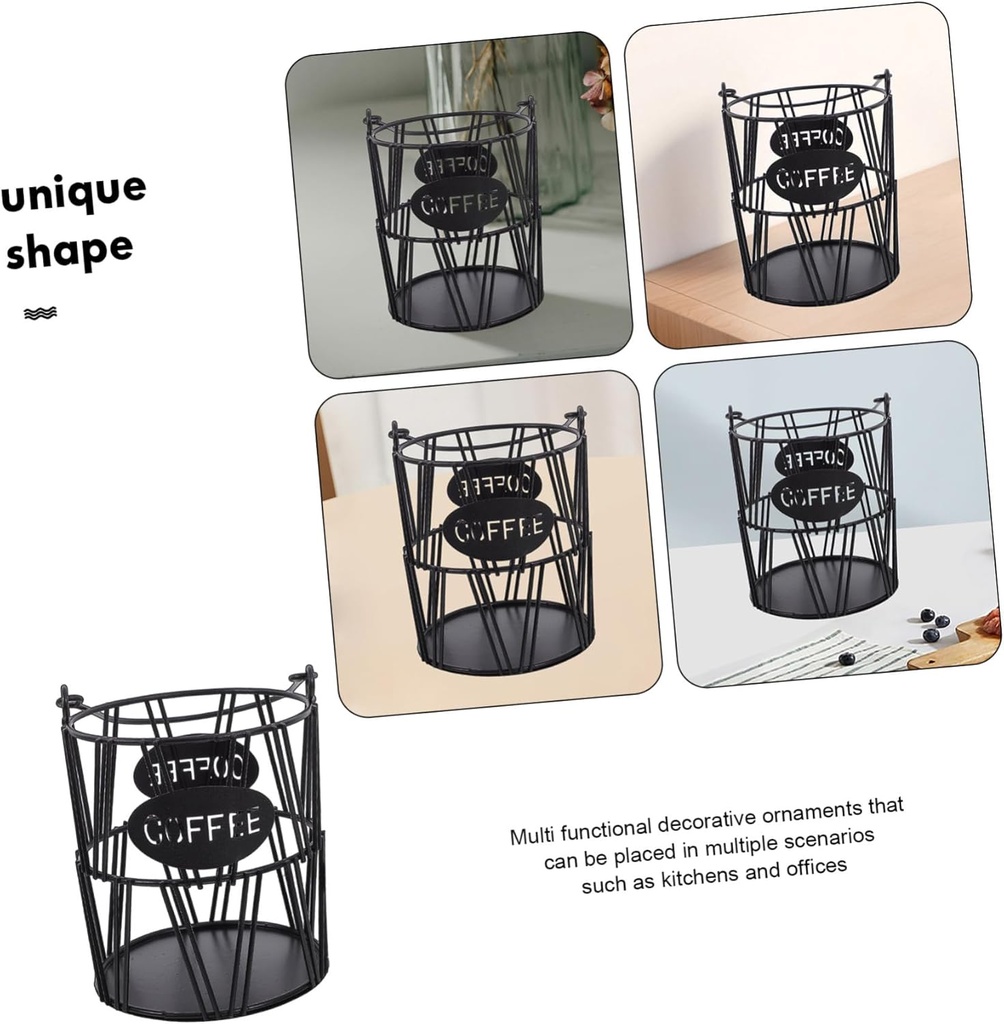 unique shape

COFFEE

COFFEE

COFFEE

COFFEE

COFFEE

Multi functional decorative ornaments that can be placed in multiple scenarios such as kitchens and offices