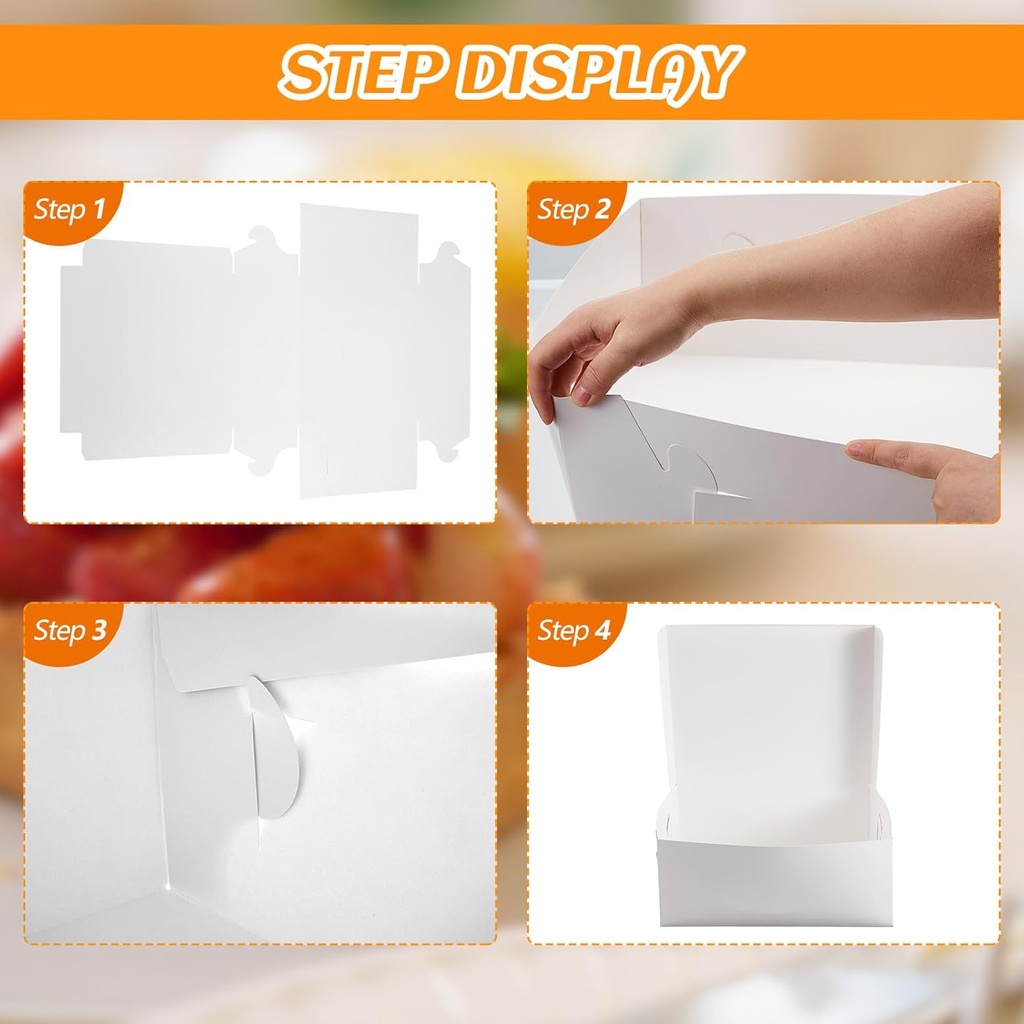 STEP DISPLAY

Step 1

Step 2

Step 3

Step 4