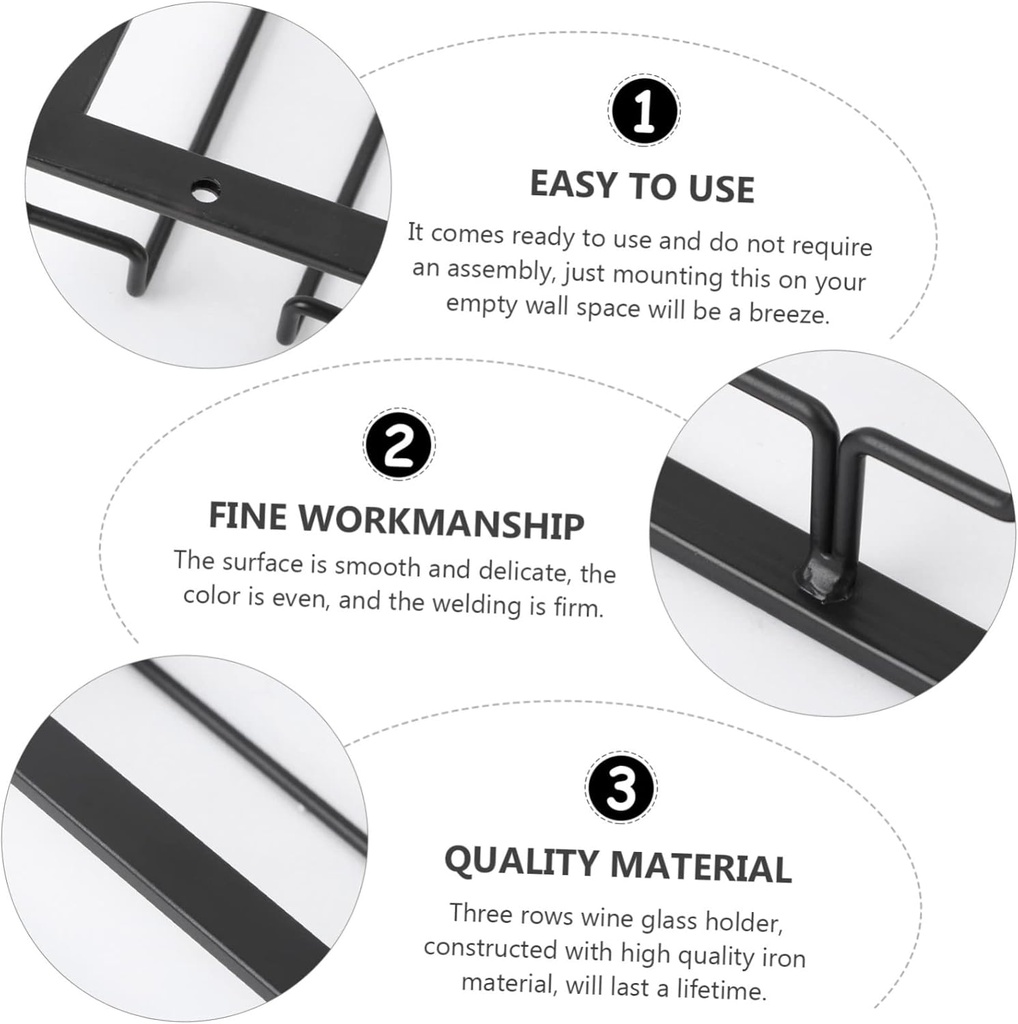 1

EASY TO USE

It comes ready to use and do not require an assembly, just mounting this on your empty wall space will be a breeze.

2

FINE WORKMANSHIP

The surface is smooth and delicate, the color is even, and the welding is firm.

3

QUALITY MATERIAL

Three rows wine glass holder, constructed with high quality iron material, will last a lifetime.