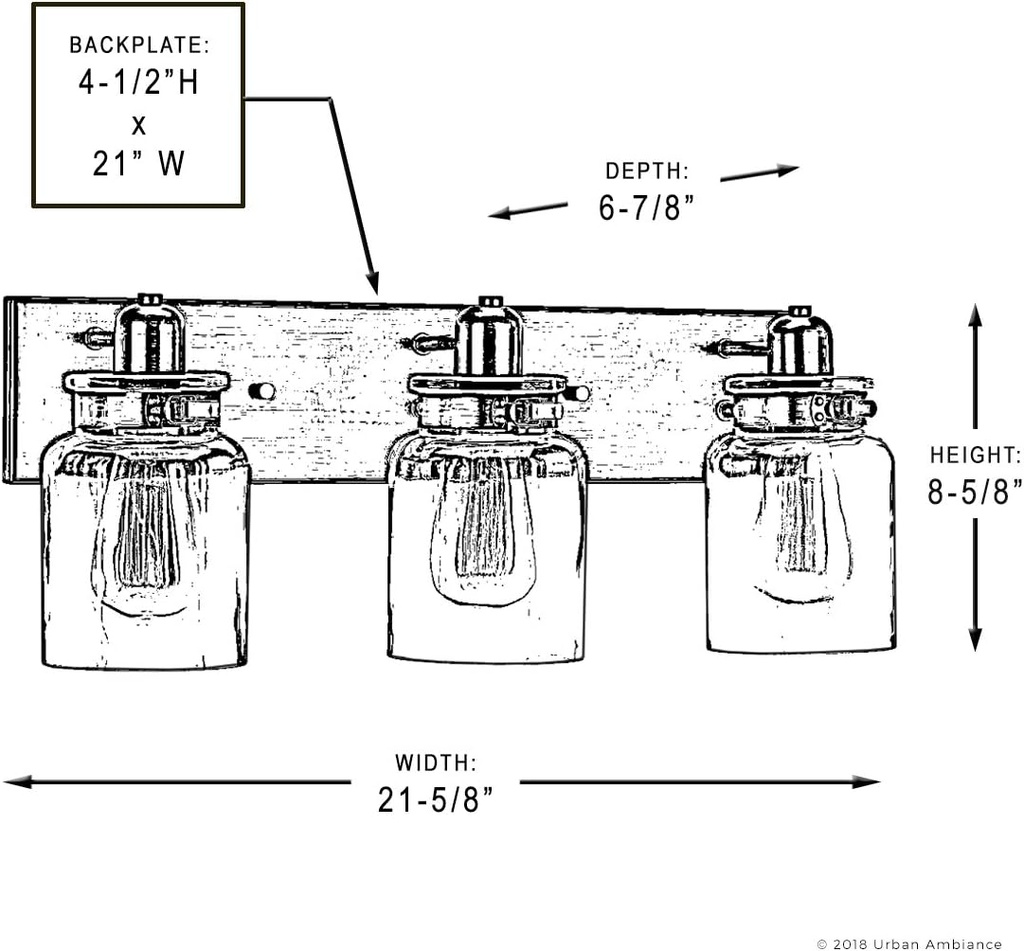 BACKPLATE:
4-1/2"H
x
21" W

DEPTH:
6-7/8"

HEIGHT:
8-5/8"

WIDTH:
21-5/8"

© 2018 Urban Ambiance