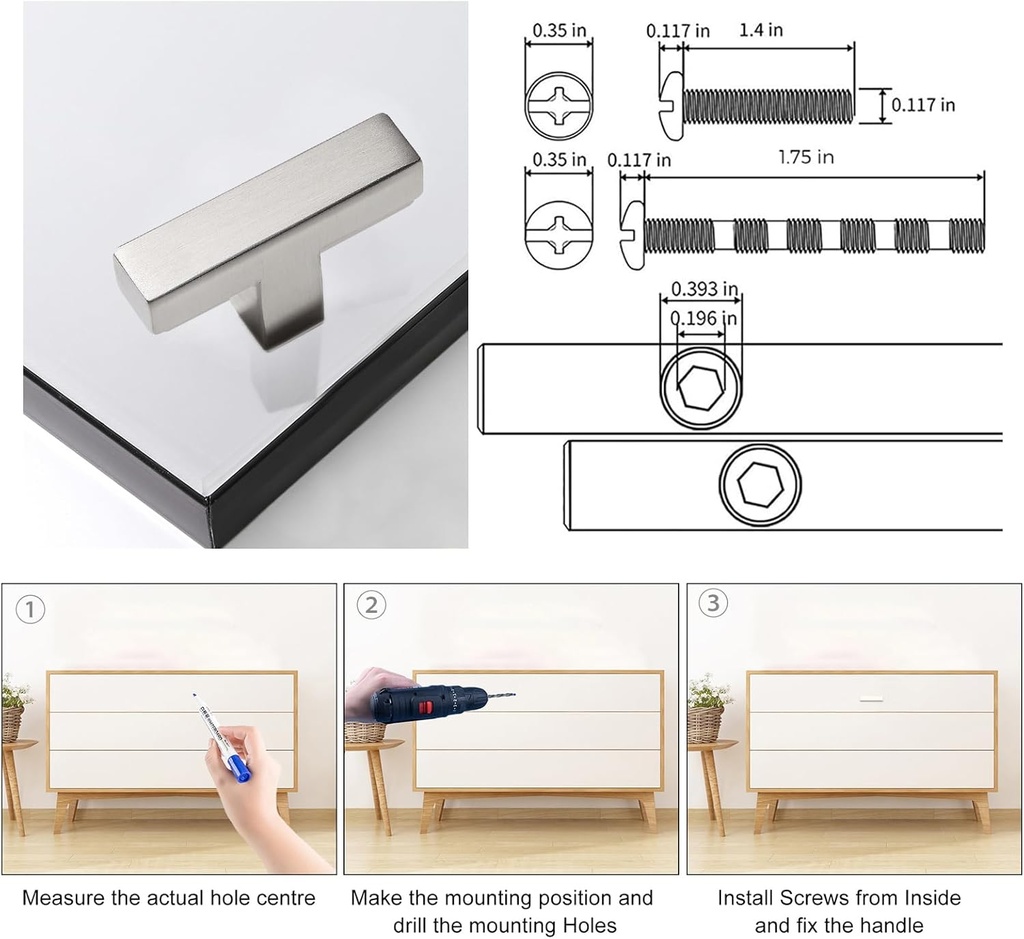 0.35 in
0.117 in
1.4 in
0.117 in
0.35 in
0.117 in
1.75 in
0.393 in
0.196 in

①
②
③

Measure the actual hole centre

Make the mounting position and drill the mounting Holes

Install Screws from Inside and fix the handle