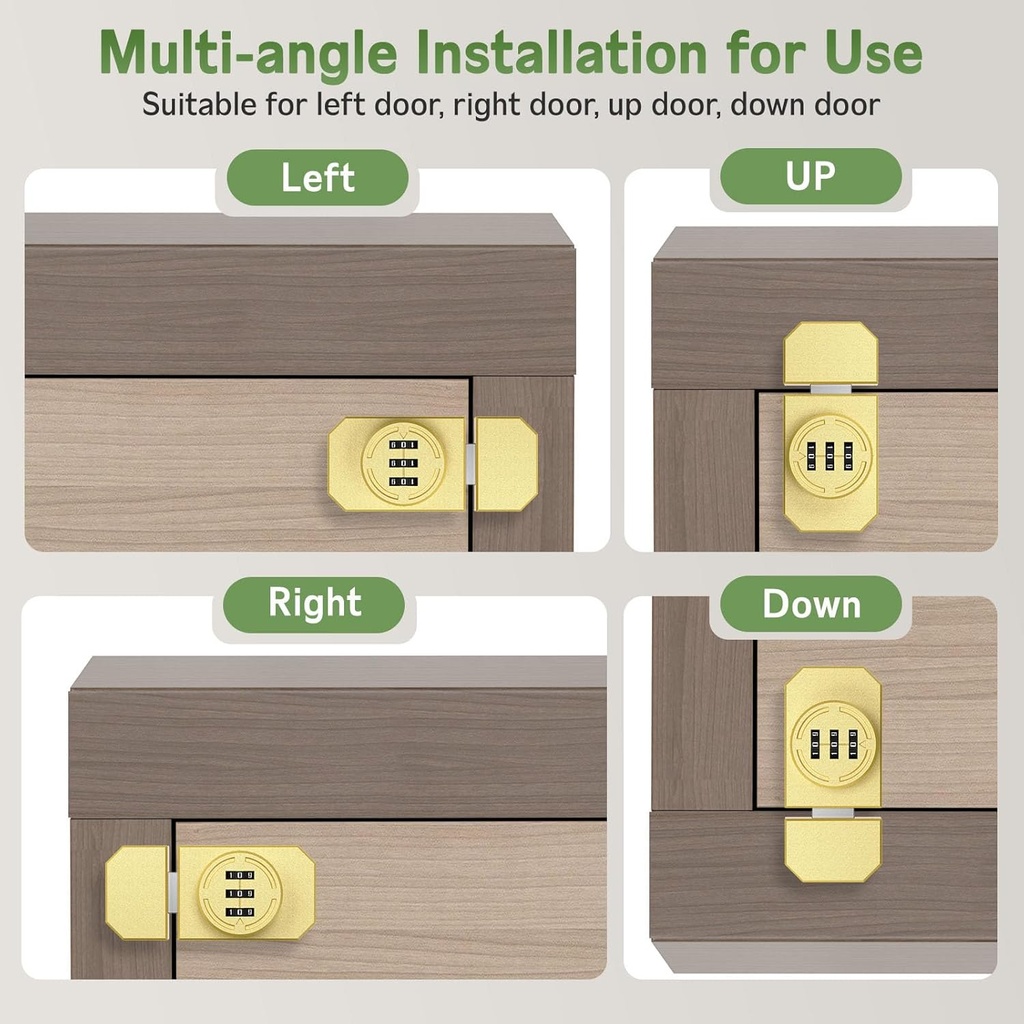 Multi-angle Installation for Use
Suitable for left door, right door, up door, down door

Left

UP

Right

Down