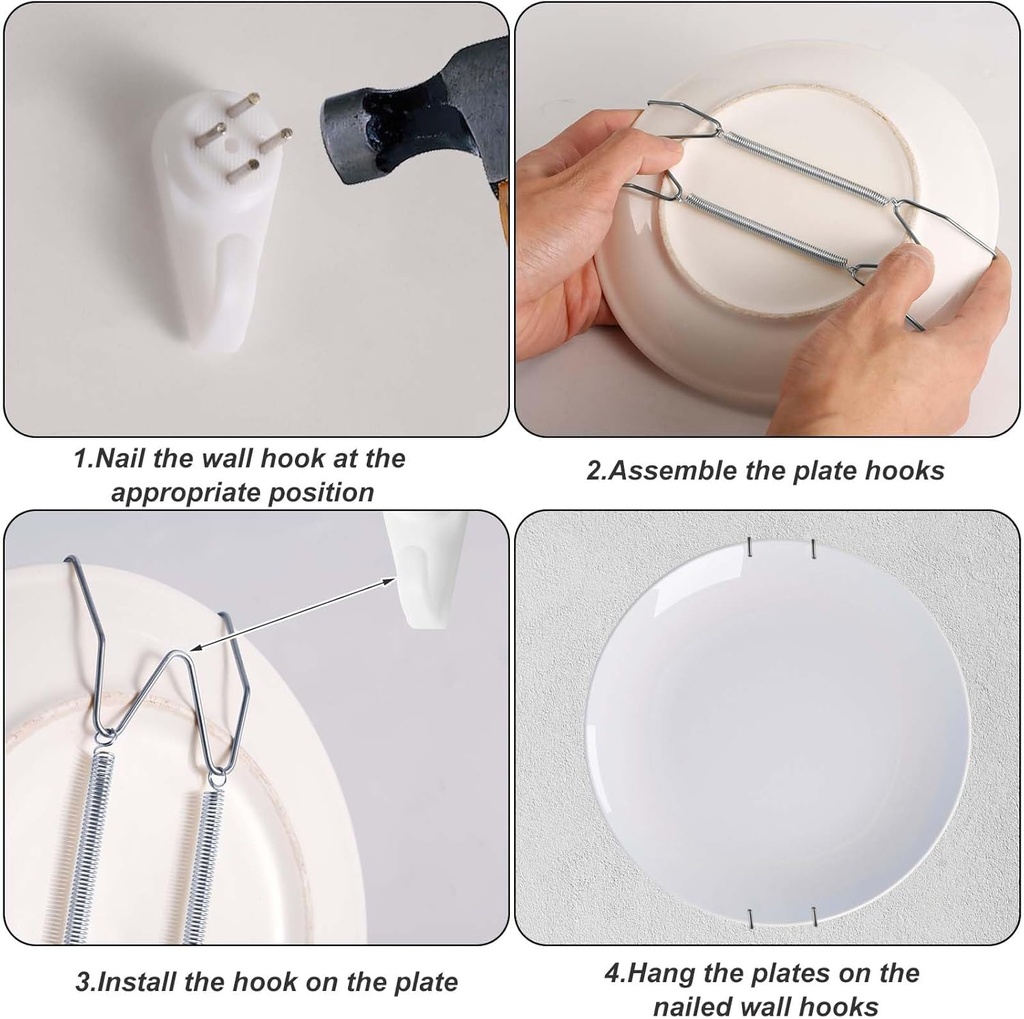 1.Nail the wall hook at the appropriate position

2.Assemble the plate hooks

3.Install the hook on the plate

4.Hang the plates on the nailed wall hooks