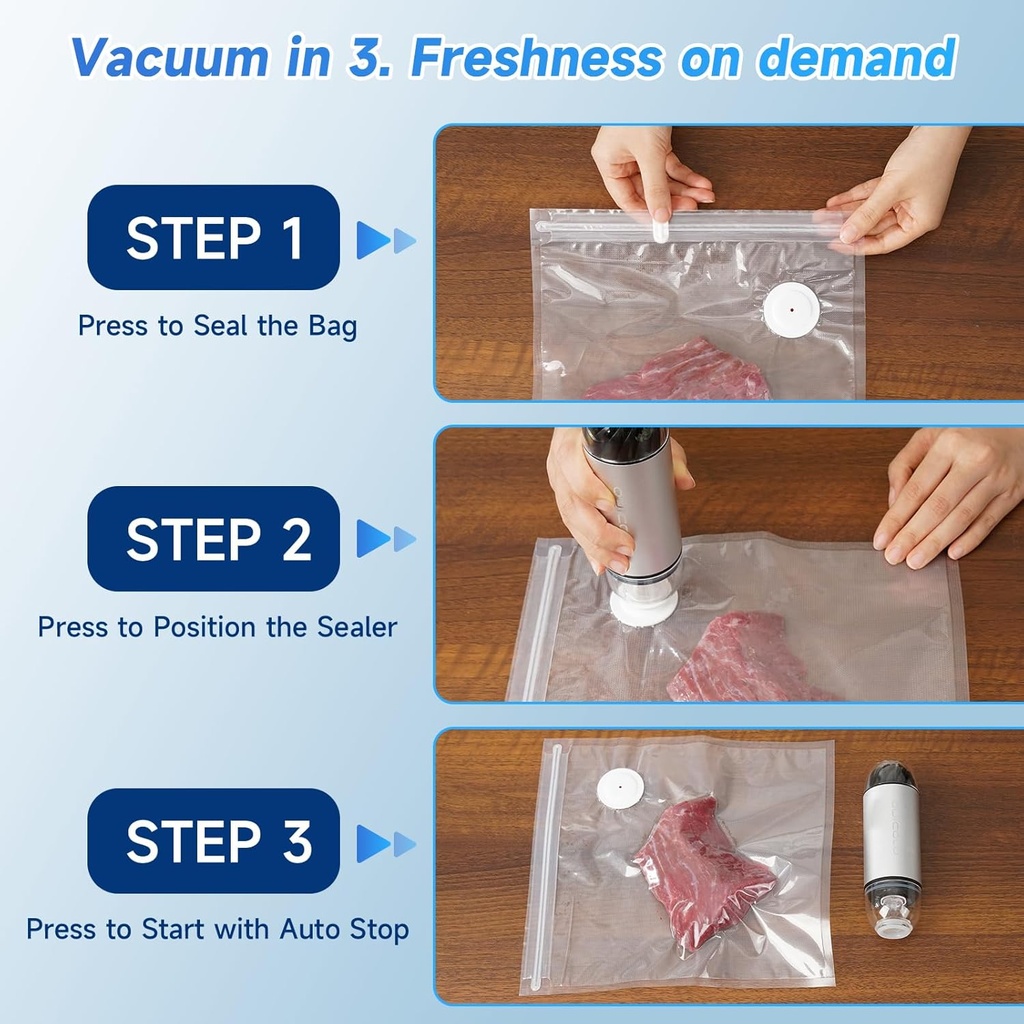 Vacuum in 3. Freshness on demand

STEP 1

Press to Seal the Bag

STEP 2

Press to Position the Sealer

STEP 3

Press to Start with Auto Stop