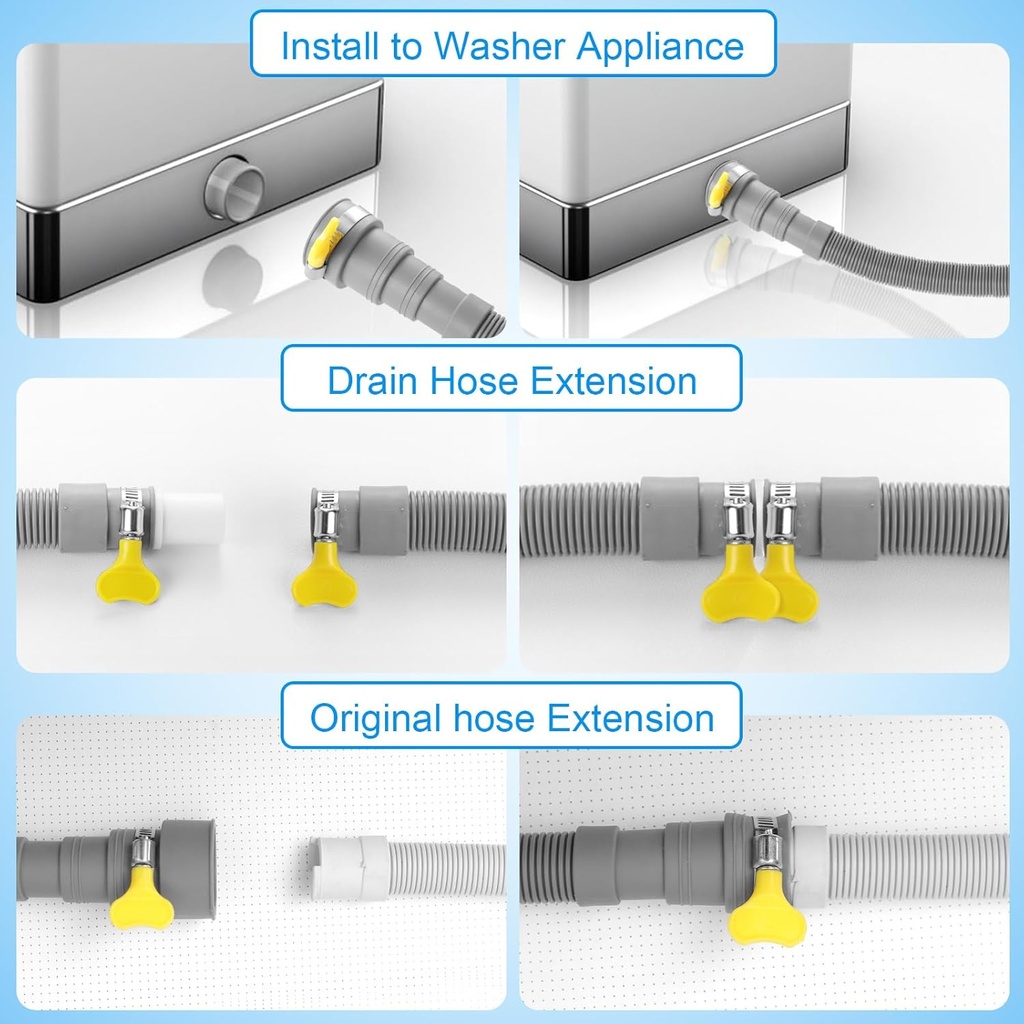 Install to Washer Appliance

Drain Hose Extension

Original hose Extension