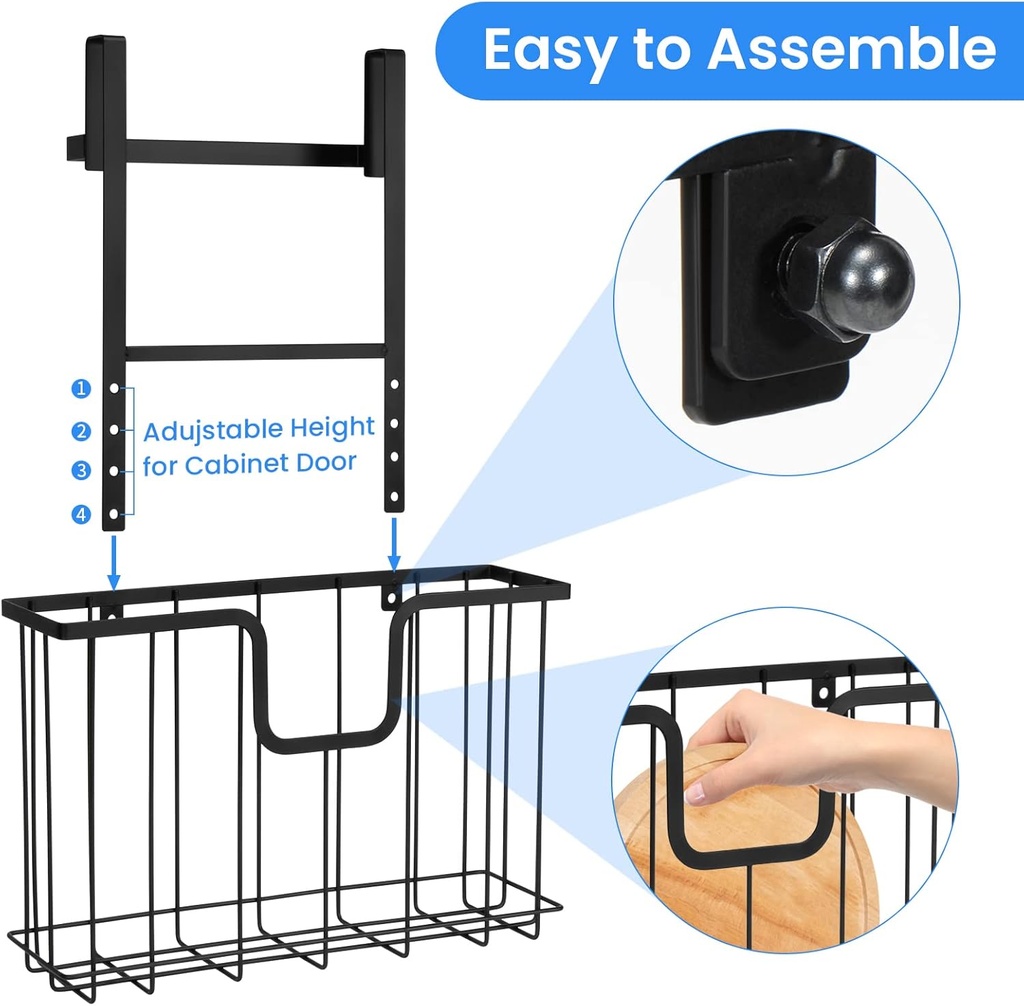 Easy to Assemble

1
2
3
4

Adujstable Height for Cabinet Door