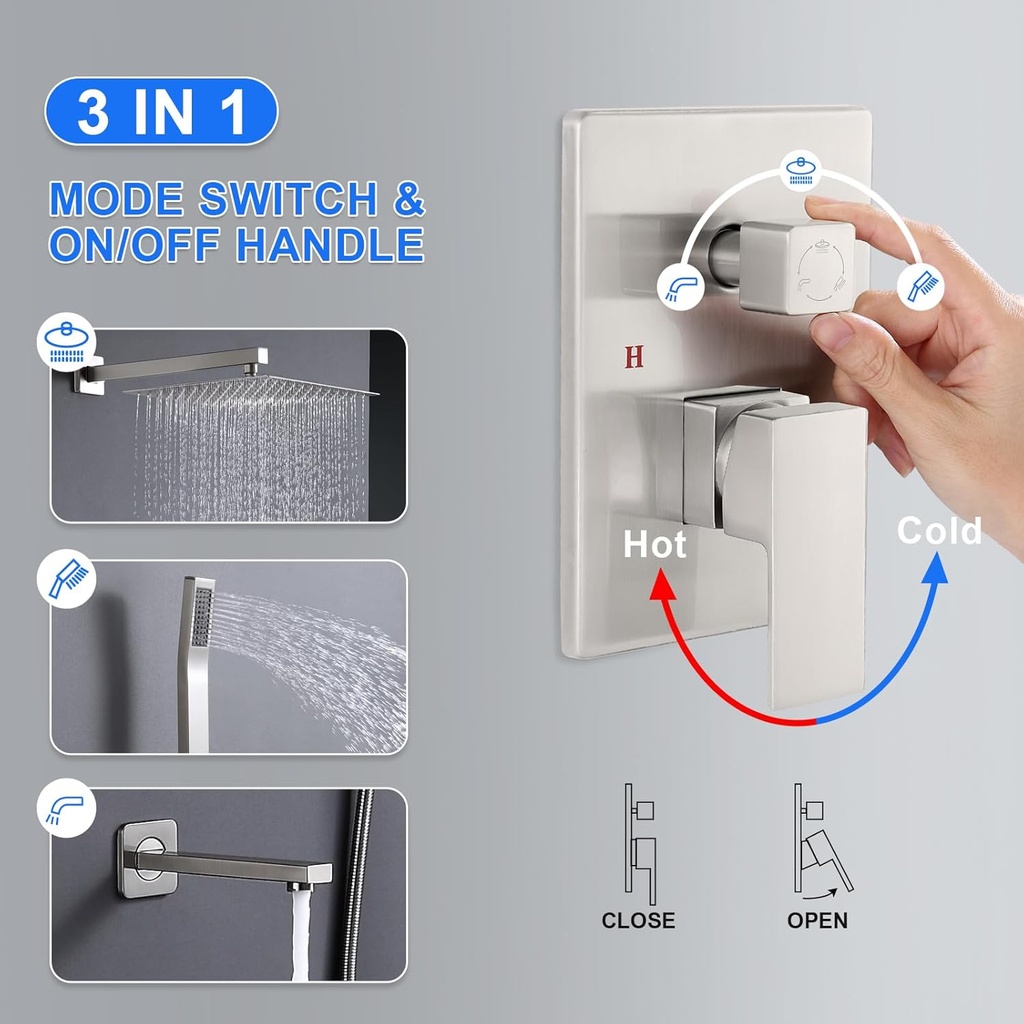 3 IN 1

MODE SWITCH & ON/OFF HANDLE

H

Hot

Cold

CLOSE

OPEN