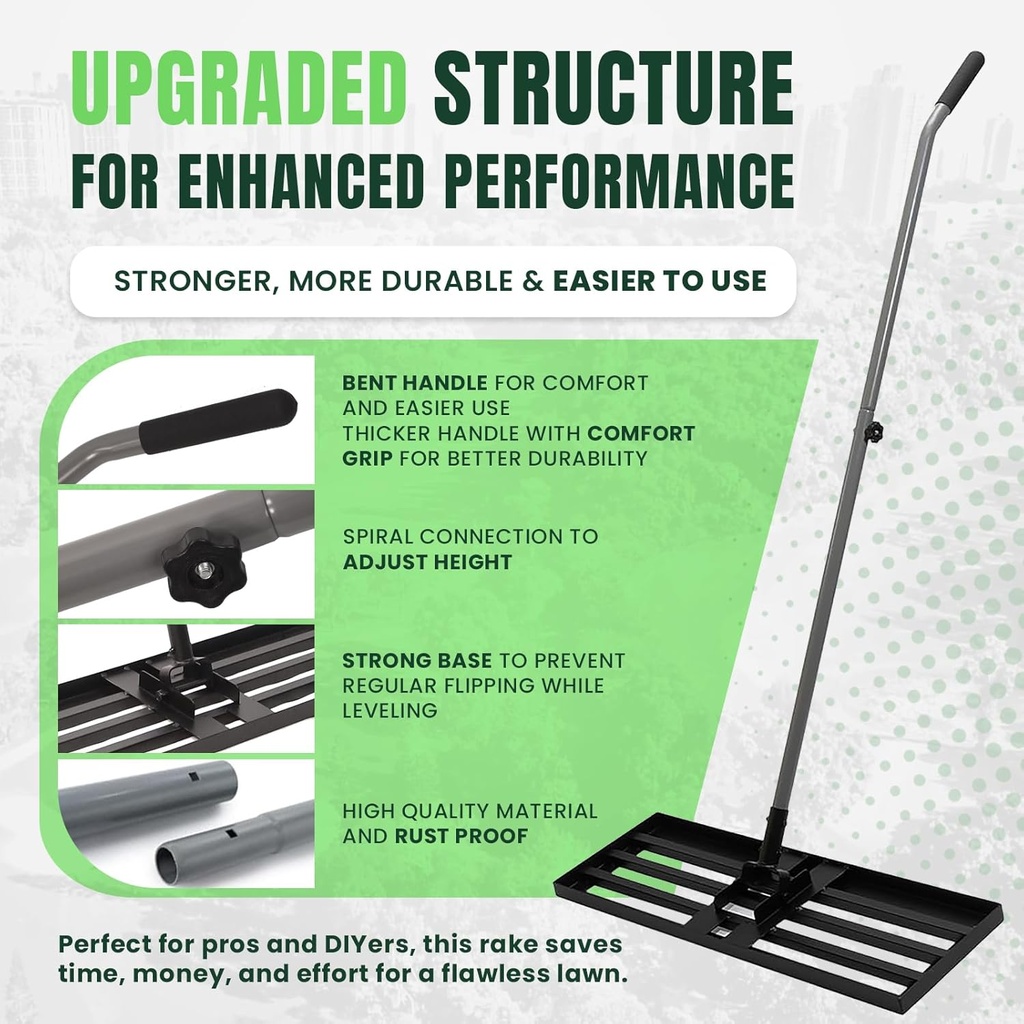 UPGRADED STRUCTURE FOR ENHANCED PERFORMANCE

STRONGER, MORE DURABLE & EASIER TO USE

BENT HANDLE FOR COMFORT AND EASIER USE
THICKER HANDLE WITH COMFORT GRIP FOR BETTER DURABILITY

SPIRAL CONNECTION TO ADJUST HEIGHT

STRONG BASE TO PREVENT REGULAR FLIPPING WHILE LEVELING

HIGH QUALITY MATERIAL AND RUST PROOF

Perfect for pros and DIYers, this rake saves time, money, and effort for a flawless lawn.