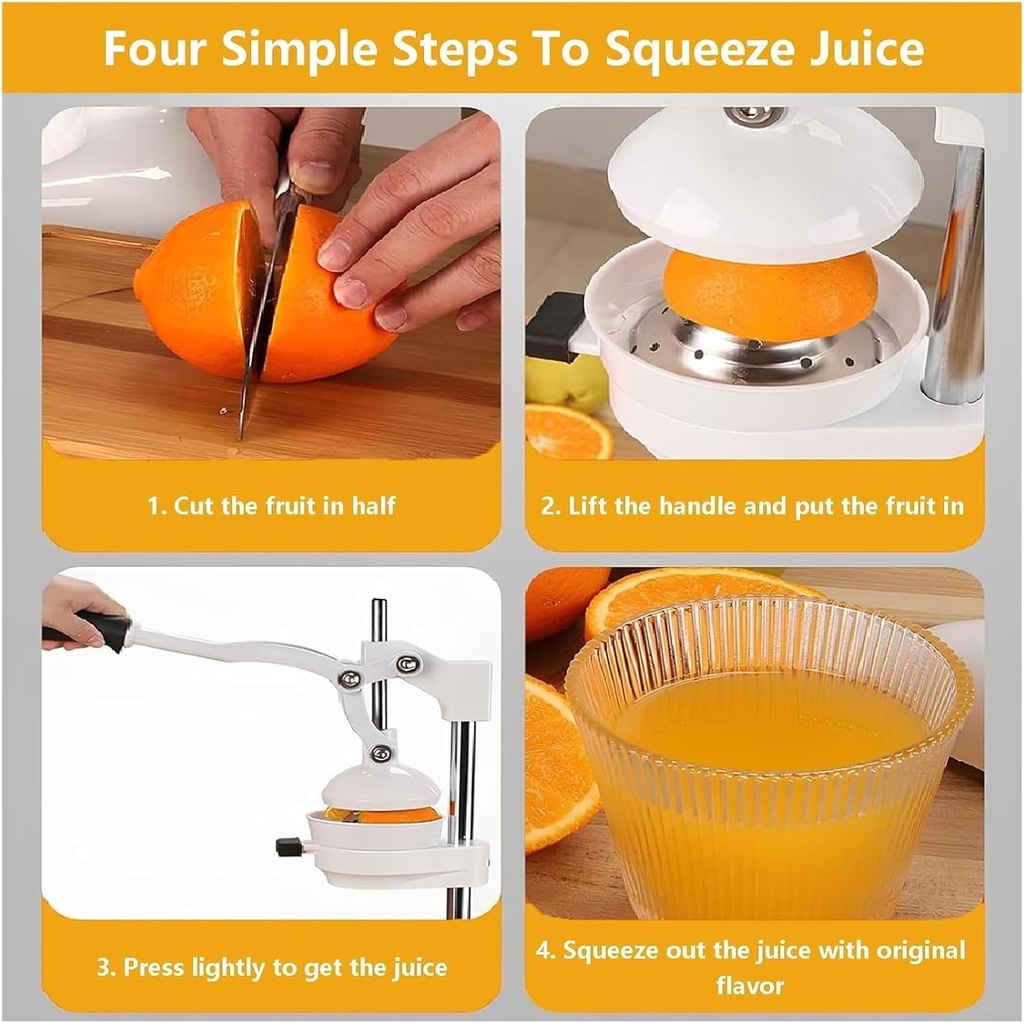 Four Simple Steps To Squeeze Juice

1. Cut the fruit in half

2. Lift the handle and put the fruit in

3. Press lightly to get the juice

4. Squeeze out the juice with original flavor