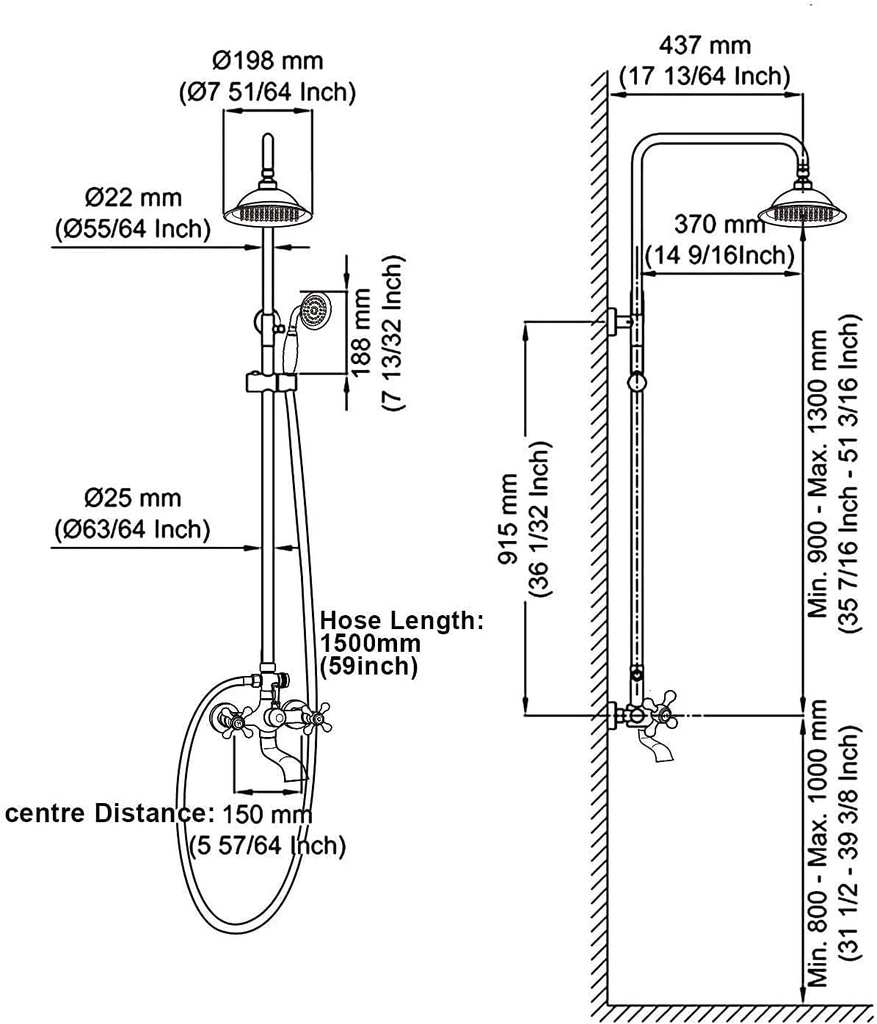 Ø198 mm
(Ø7 51/64 Inch)

Ø22 mm
(Ø55/64 Inch)

188 mm
(7 13/32 Inch)

Ø25 mm
(Ø63/64 Inch)

Hose Length:
1500mm
(59inch)

centre Distance: 150 mm
(5 57/64 Inch)

437 mm
(17 13/64 Inch)

370 mm
(14 9/16Inch)

915 mm
(36 1/32 Inch)

Min. 900 - Max. 1300 mm
(35 7/16 Inch - 51 3/16 Inch)

Min. 800 - Max. 1000 mm
(31 1/2 - 39 3/8 Inch)