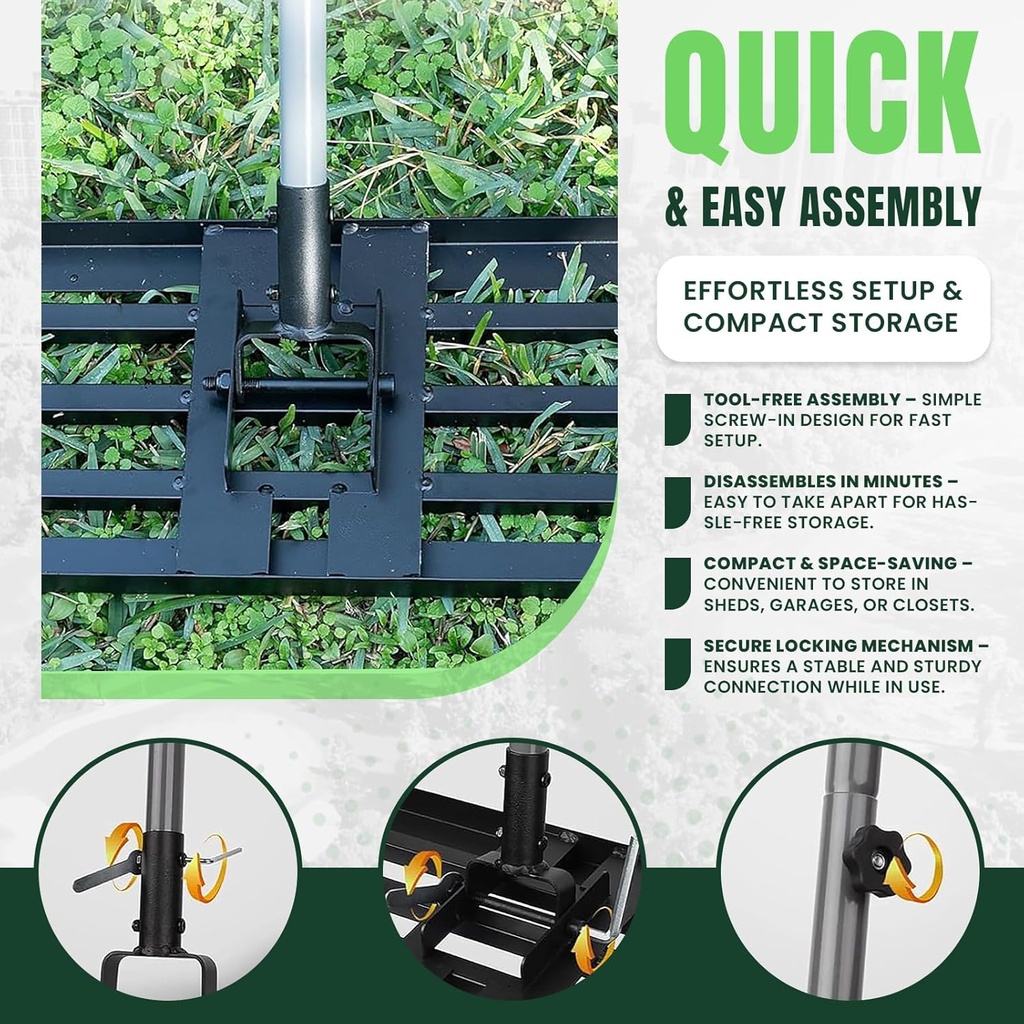 QUICK
& EASY ASSEMBLY

EFFORTLESS SETUP & COMPACT STORAGE

TOOL-FREE ASSEMBLY – SIMPLE SCREW-IN DESIGN FOR FAST SETUP.

DISASSEMBLES IN MINUTES – EASY TO TAKE APART FOR HASSLE-FREE STORAGE.

COMPACT & SPACE-SAVING – CONVENIENT TO STORE IN SHEDS, GARAGES, OR CLOSETS.

SECURE LOCKING MECHANISM – ENSURES A STABLE AND STURDY CONNECTION WHILE IN USE.