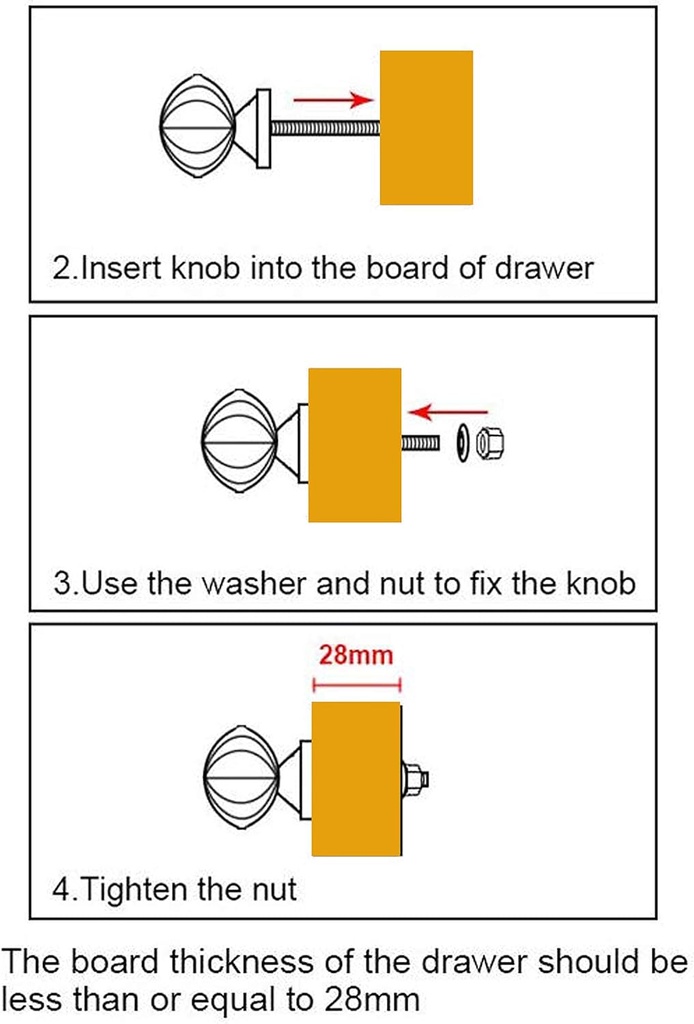 2.Insert knob into the board of drawer

3.Use the washer and nut to fix the knob

28mm

4.Tighten the nut

The board thickness of the drawer should be less than or equal to 28mm