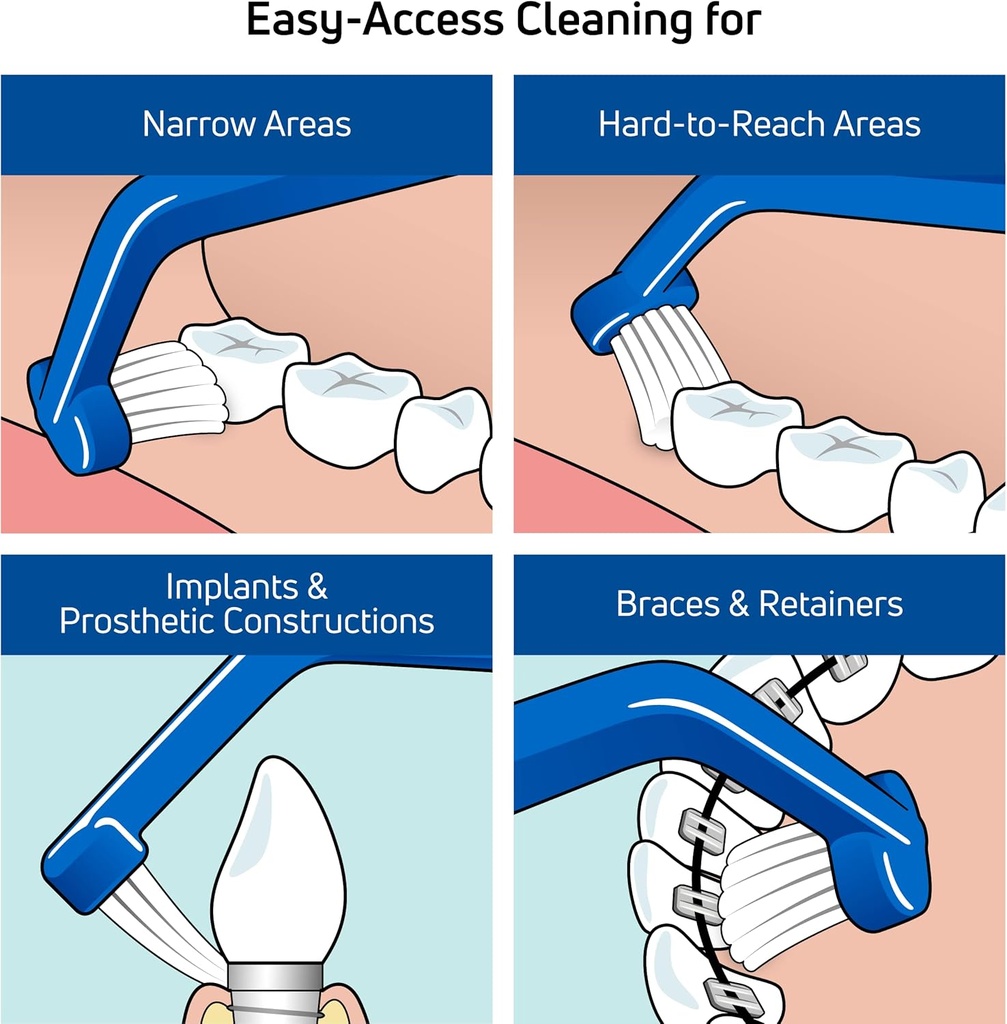 Easy-Access Cleaning for

Narrow Areas

Hard-to-Reach Areas

Implants & Prosthetic Constructions

Braces & Retainers