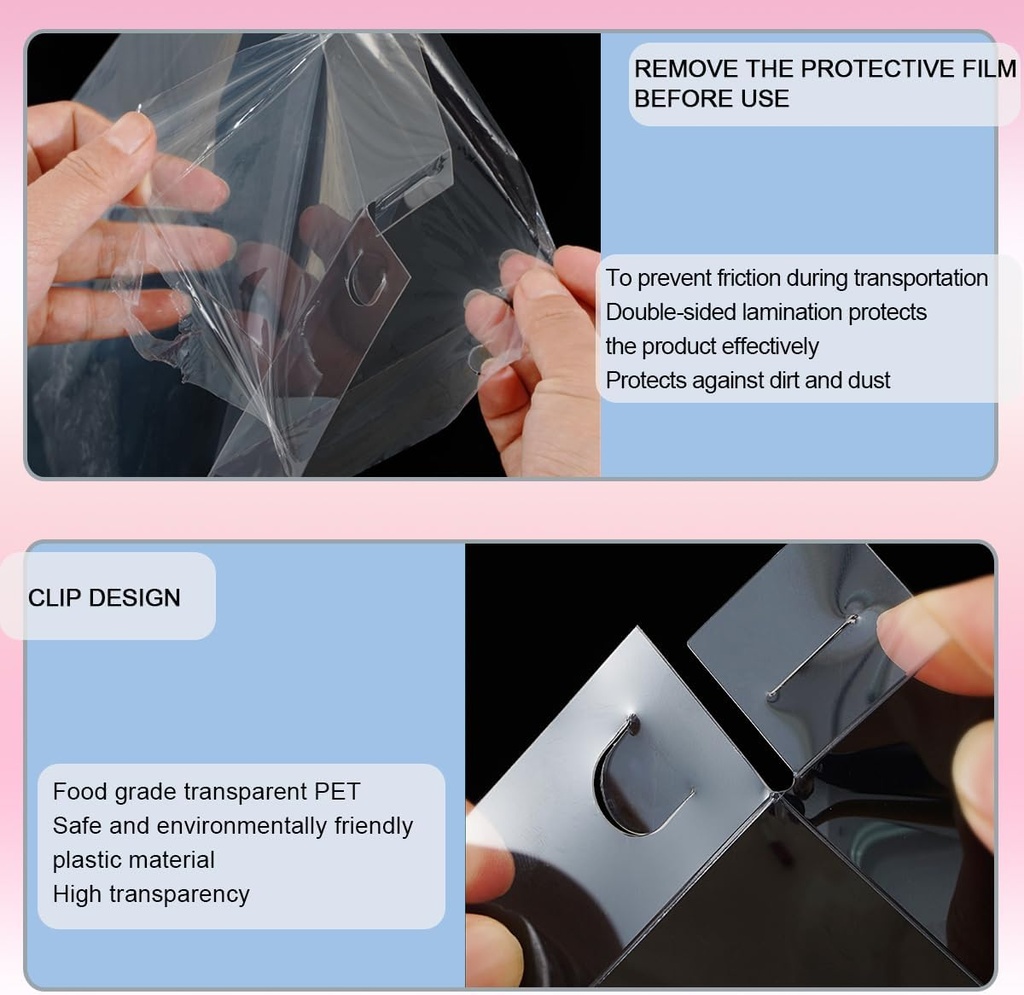 REMOVE THE PROTECTIVE FILM BEFORE USE

To prevent friction during transportation
Double-sided lamination protects the product effectively
Protects against dirt and dust

CLIP DESIGN

Food grade transparent PET
Safe and environmentally friendly plastic material
High transparency