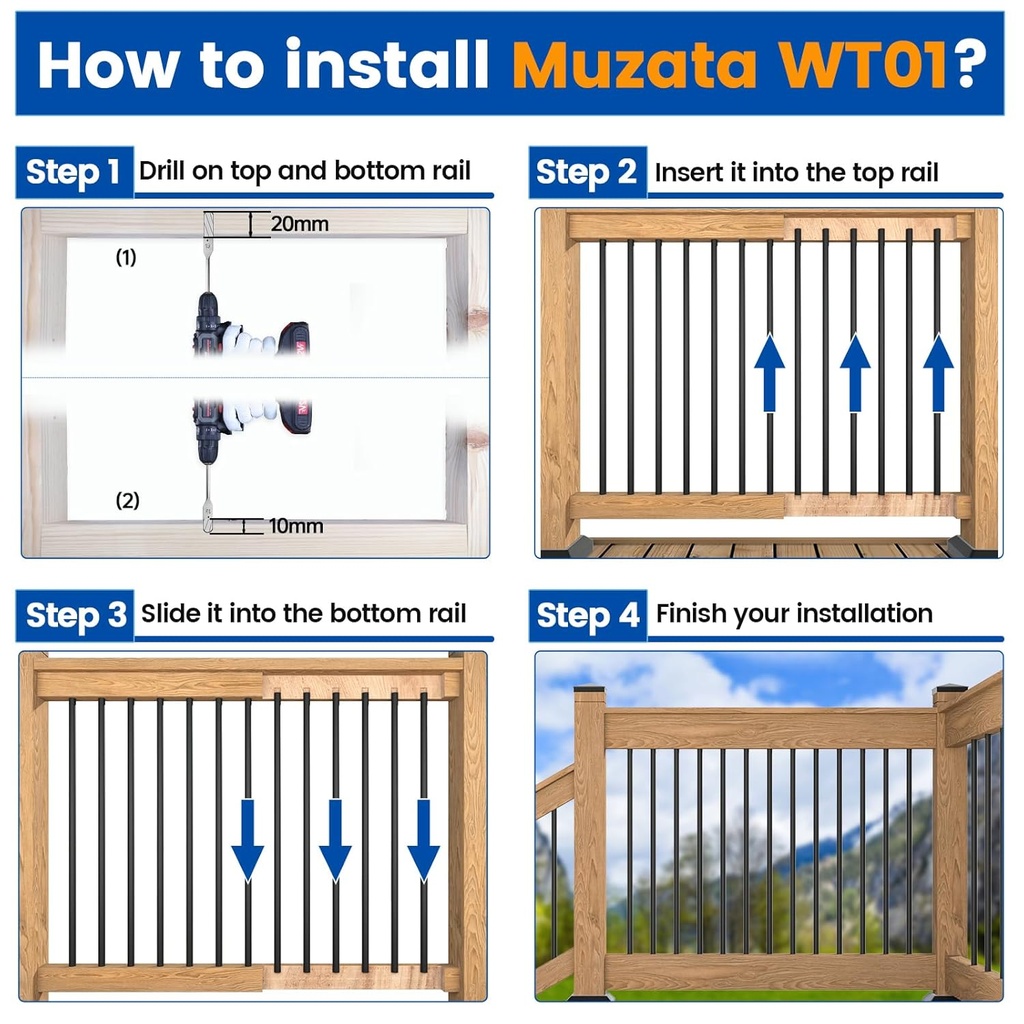 How to install Muzata WT01?

Step 1 Drill on top and bottom rail

20mm

(1)

(2)

10mm

Step 2 Insert it into the top rail

Step 3 Slide it into the bottom rail

Step 4 Finish your installation