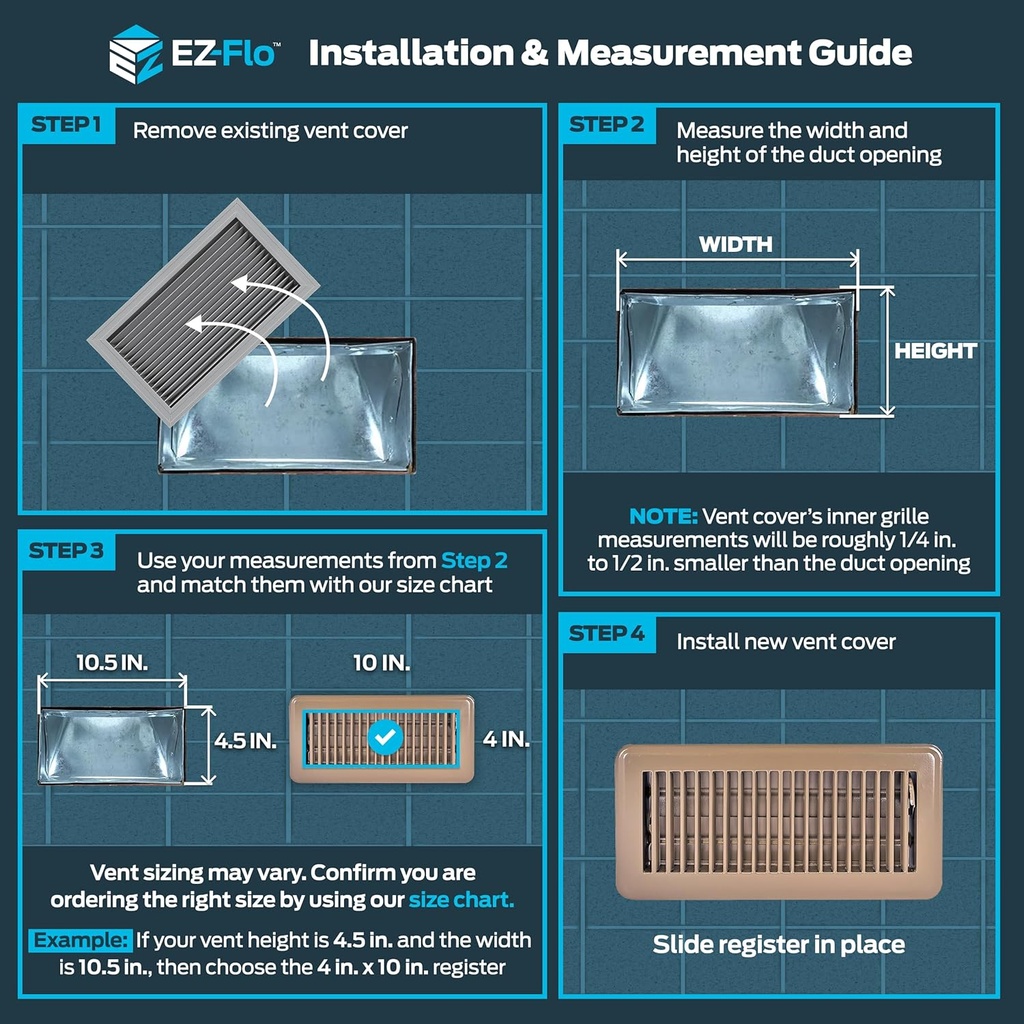 EZ-Flo™ Installation & Measurement Guide

STEP 1 Remove existing vent cover

STEP 2 Measure the width and height of the duct opening

WIDTH

HEIGHT

NOTE: Vent cover's inner grille measurements will be roughly 1/4 in. to 1/2 in. smaller than the duct opening

STEP 3 Use your measurements from Step 2 and match them with our size chart

10.5 IN.

4.5 IN.

10 IN.

4 IN.

Vent sizing may vary. Confirm you are ordering the right size by using our size chart.

Example: If your vent height is 4.5 in. and the width is 10.5 in., then choose the 4 in. x 10 in. register

STEP 4 Install new vent cover

Slide register in place