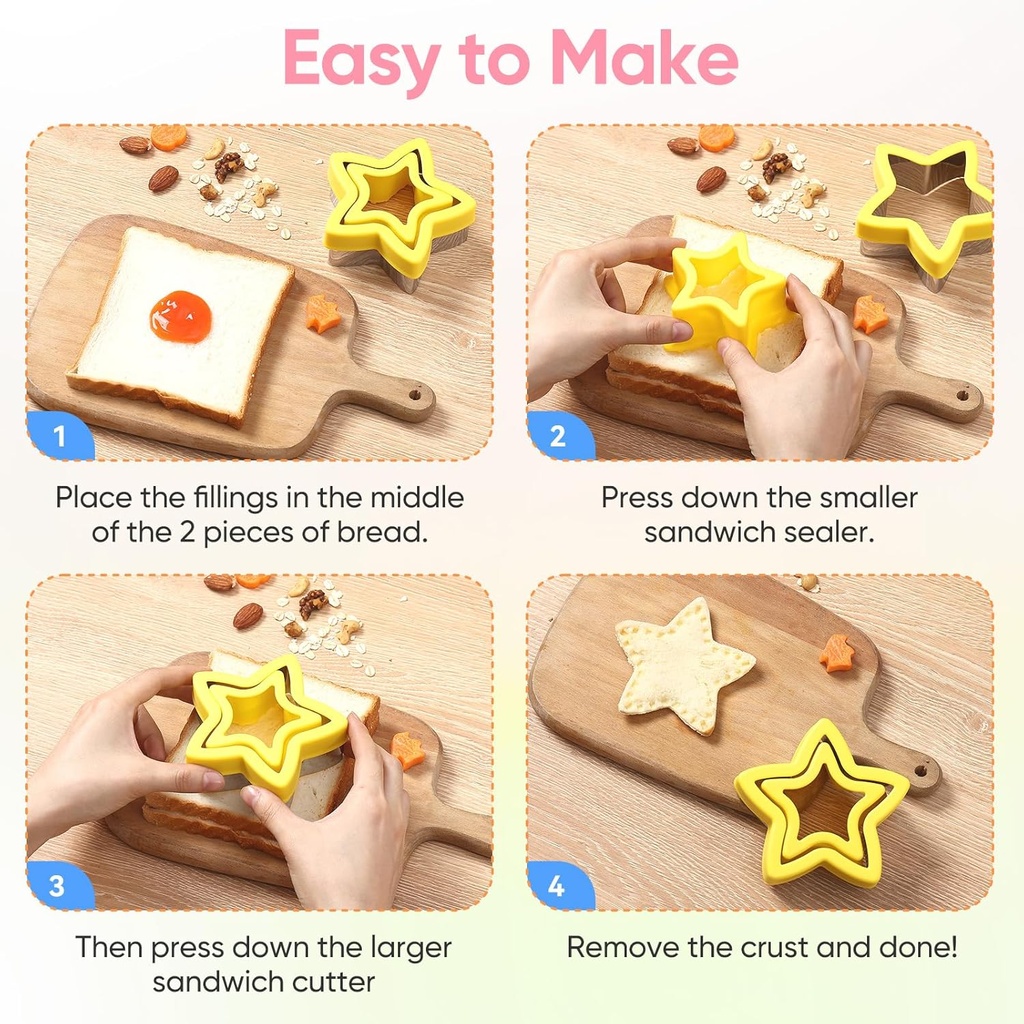 Easy to Make

1

Place the fillings in the middle of the 2 pieces of bread.

2

Press down the smaller sandwich sealer.

3

Then press down the larger sandwich cutter

4

Remove the crust and done!