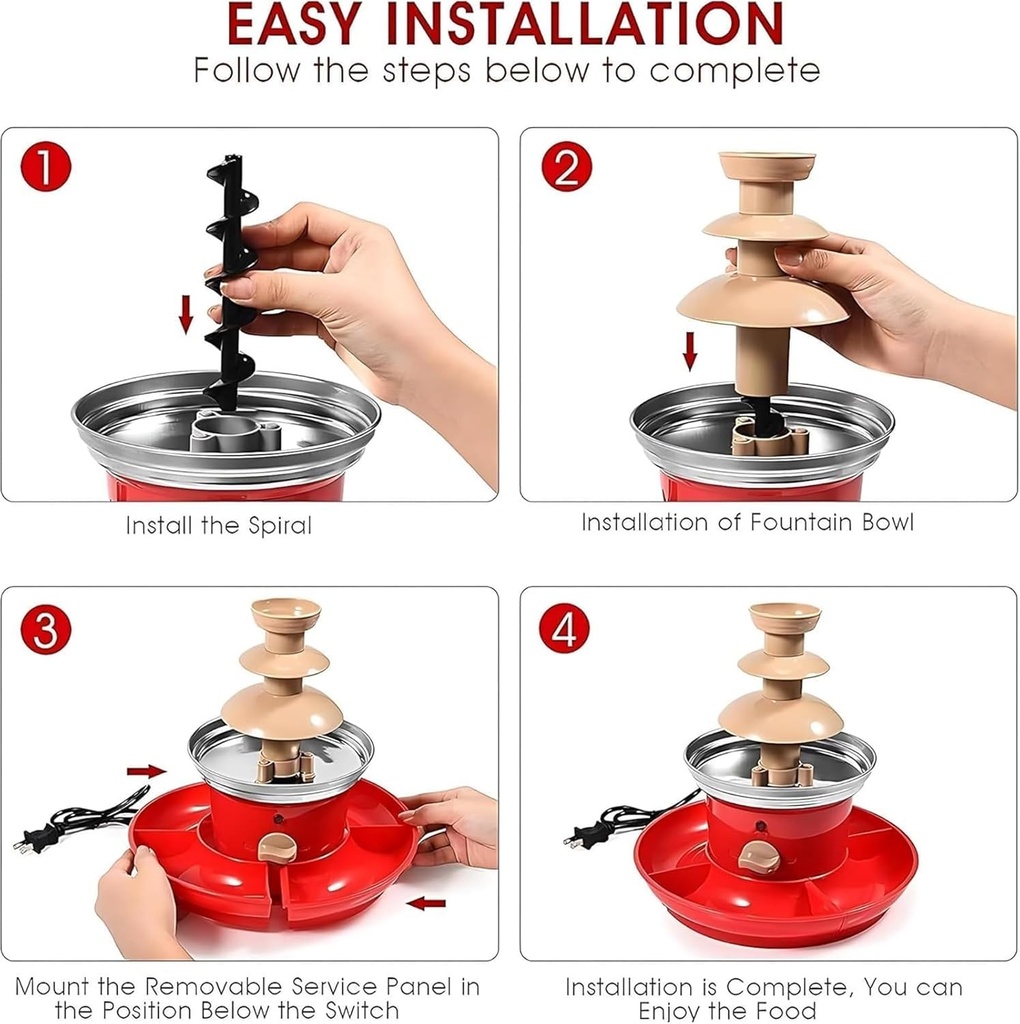 EASY INSTALLATION
Follow the steps below to complete

1

Install the Spiral

2

Installation of Fountain Bowl

3

Mount the Removable Service Panel in the Position Below the Switch

4

Installation is Complete, You can Enjoy the Food