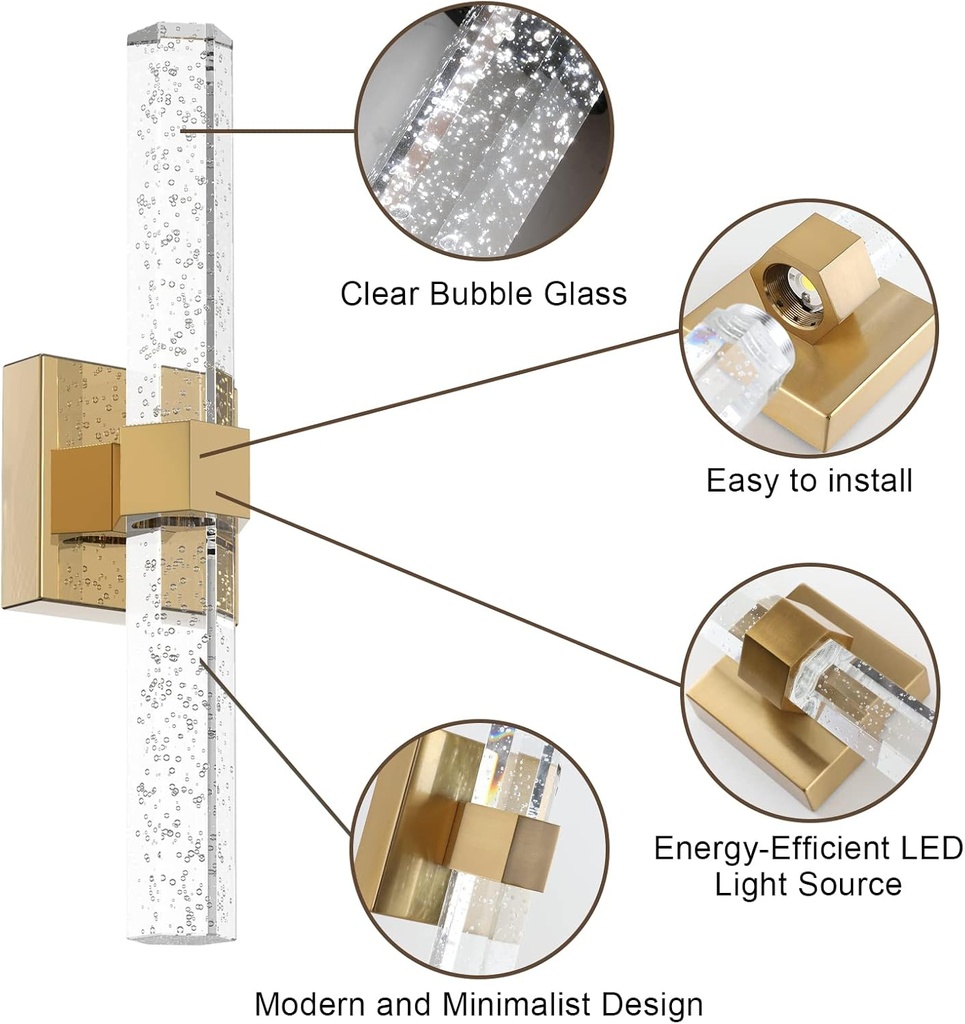 Clear Bubble Glass

Easy to install

Energy-Efficient LED Light Source

Modern and Minimalist Design