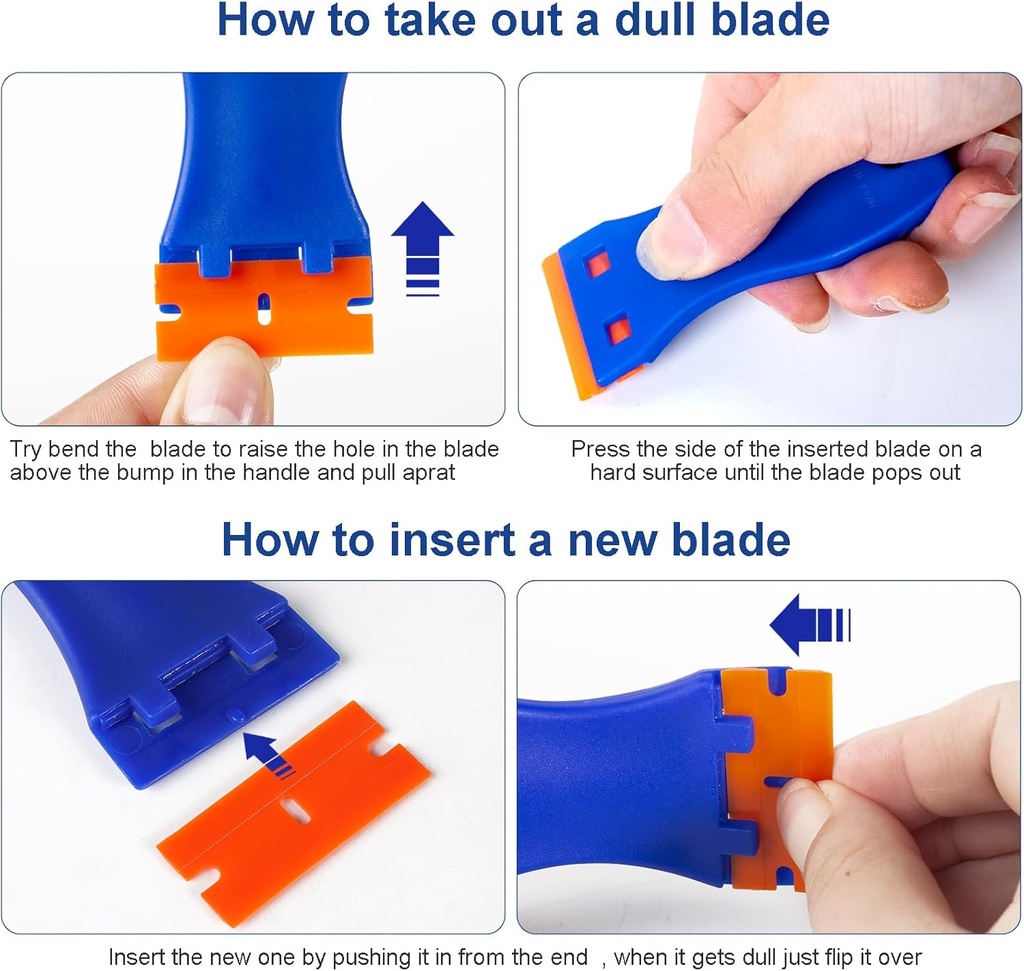 How to take out a dull blade

Try bend the blade to raise the hole in the blade above the bump in the handle and pull aprat

Press the side of the inserted blade on a hard surface until the blade pops out

How to insert a new blade

Insert the new one by pushing it in from the end , when it gets dull just flip it over