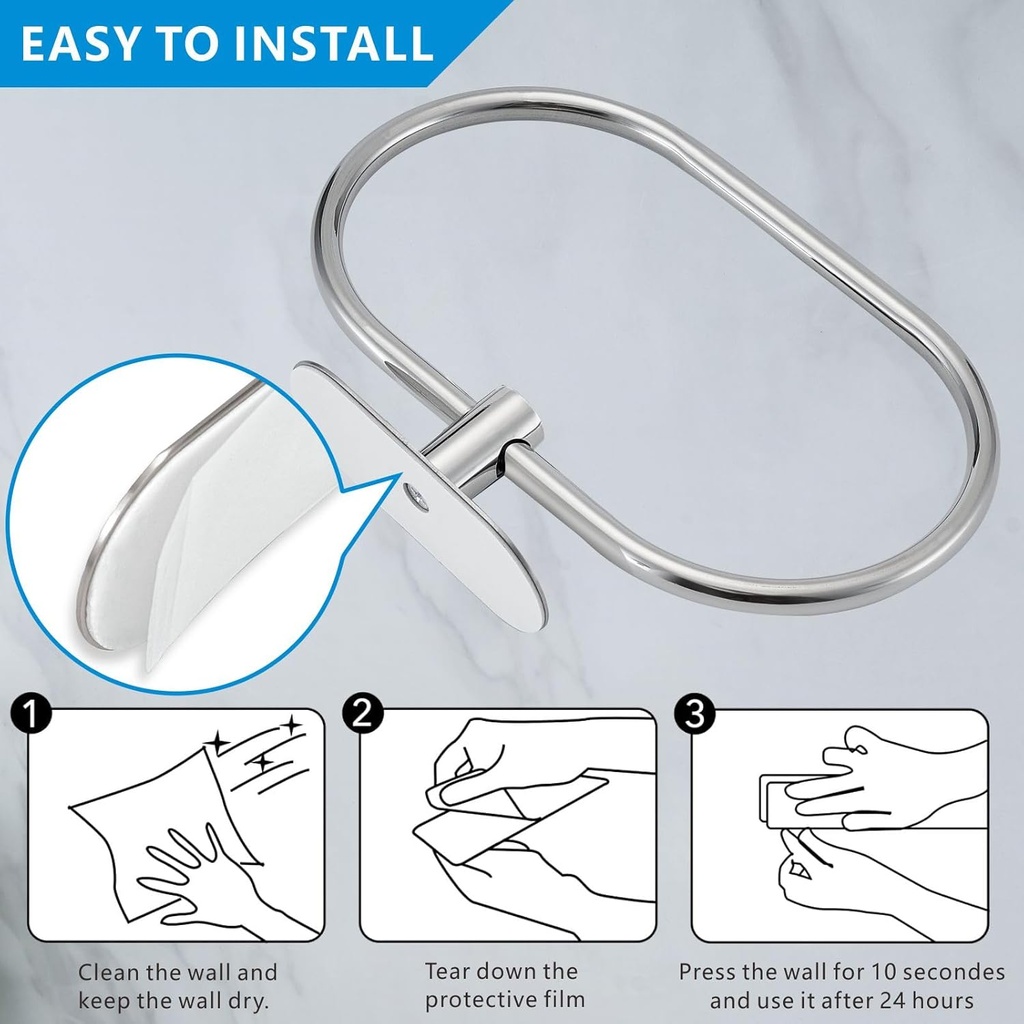 EASY TO INSTALL

1
Clean the wall and keep the wall dry.

2
Tear down the protective film

3
Press the wall for 10 secondes and use it after 24 hours