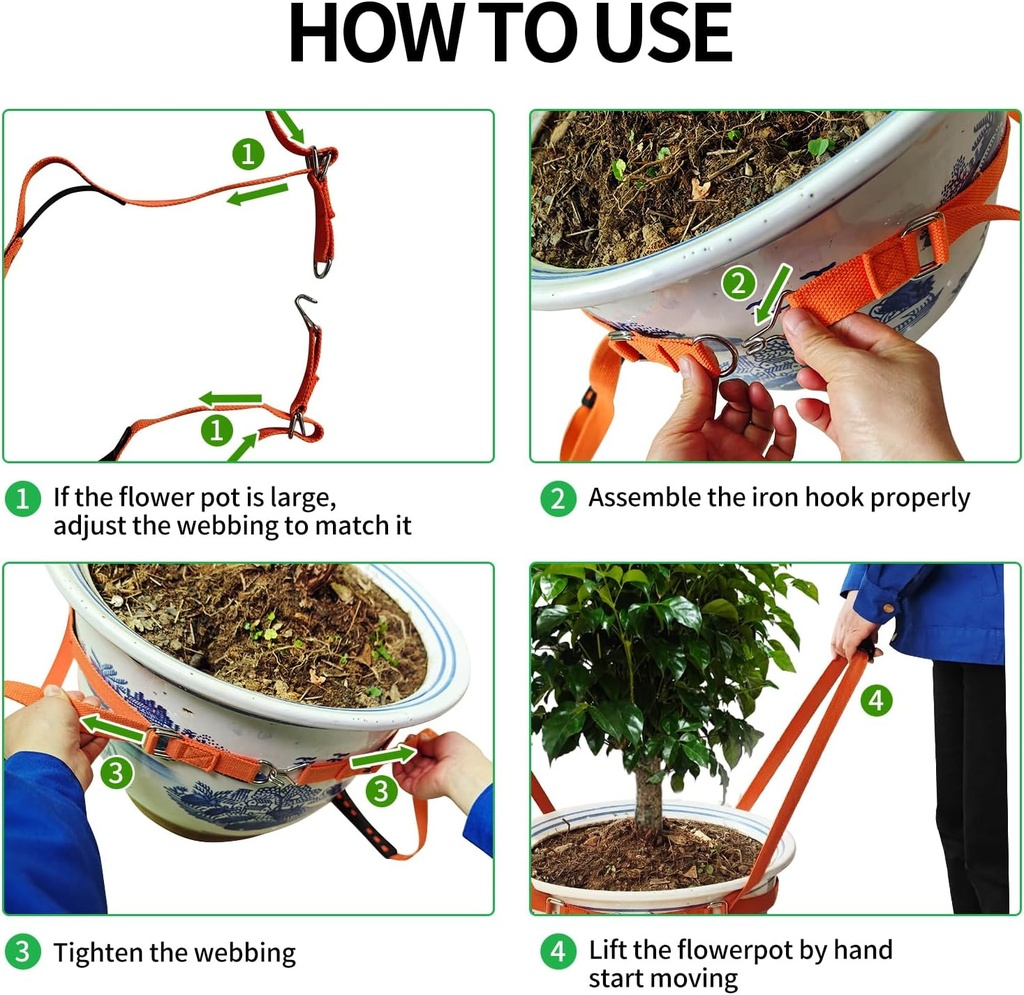 HOW TO USE

1

1

2

1 If the flower pot is large, adjust the webbing to match it

2 Assemble the iron hook properly

3

3

4

3 Tighten the webbing

4 Lift the flowerpot by hand start moving