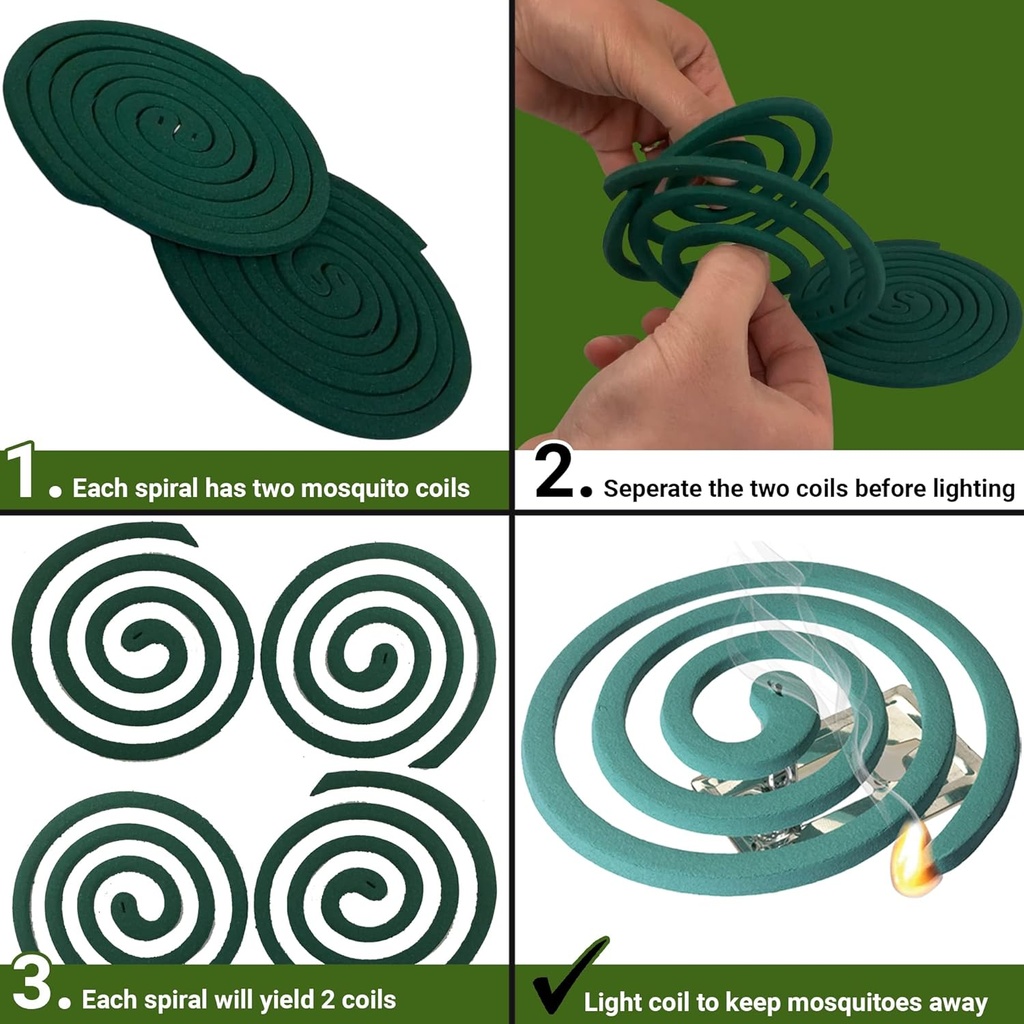 1. Each spiral has two mosquito coils

2. Seperate the two coils before lighting

3. Each spiral will yield 2 coils

✓ Light coil to keep mosquitoes away