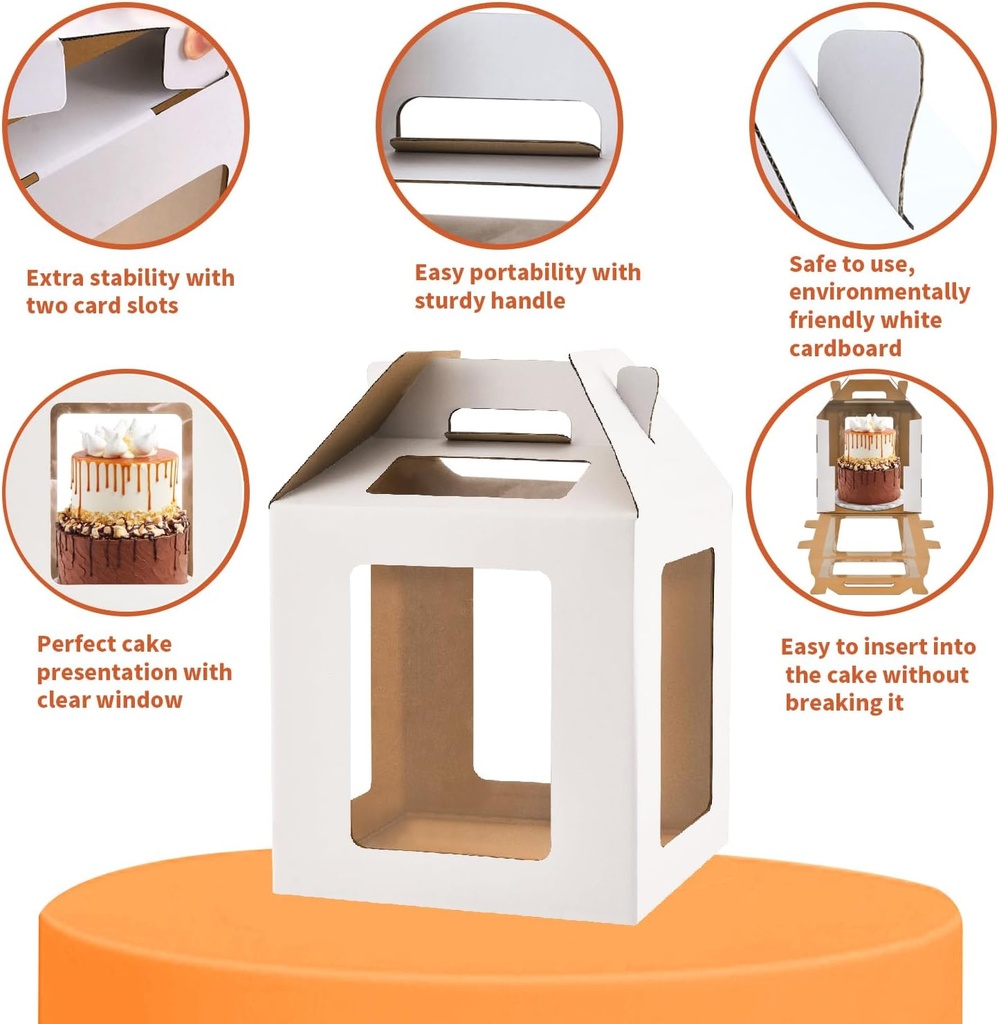 Extra stability with two card slots

Easy portability with sturdy handle

Safe to use, environmentally friendly white cardboard

Perfect cake presentation with clear window

Easy to insert into the cake without breaking it