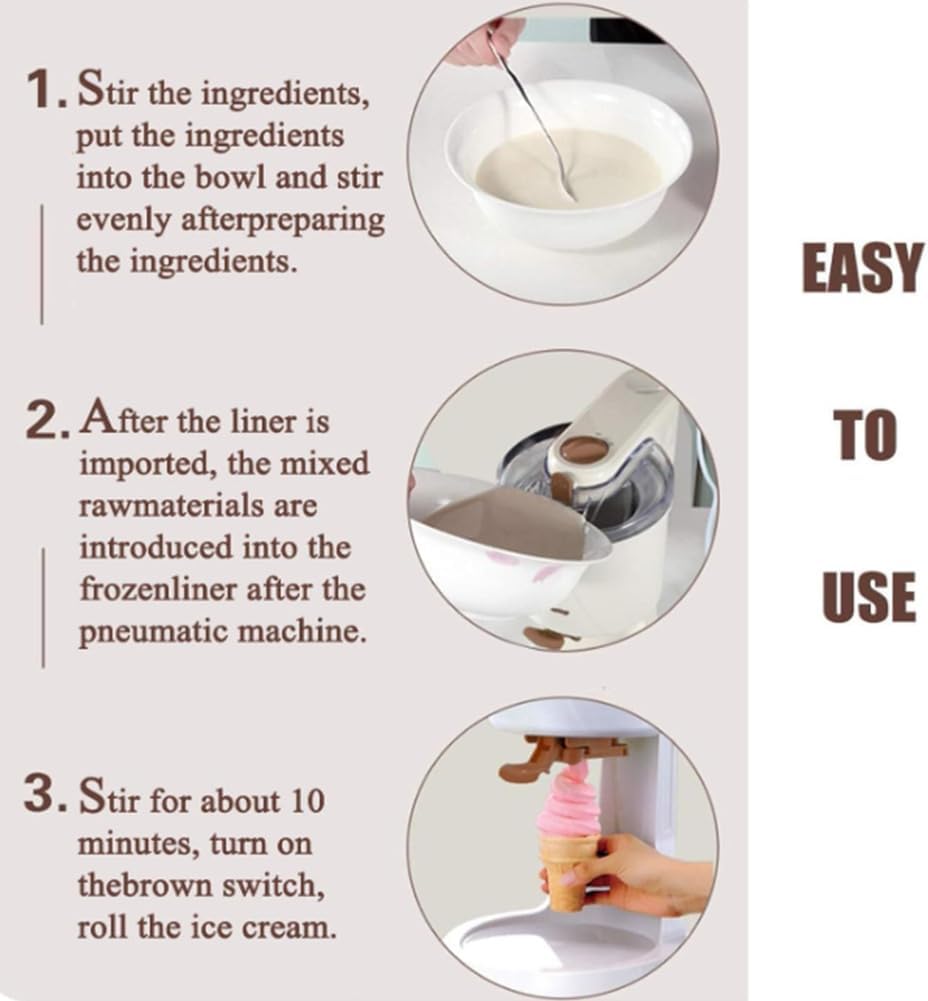 1. Stir the ingredients, put the ingredients into the bowl and stir evenly afterpreparing the ingredients.

2. After the liner is imported, the mixed rawmaterials are introduced into the frozenliner after the pneumatic machine.

3. Stir for about 10 minutes, turn on thebrown switch, roll the ice cream.

EASY

TO

USE