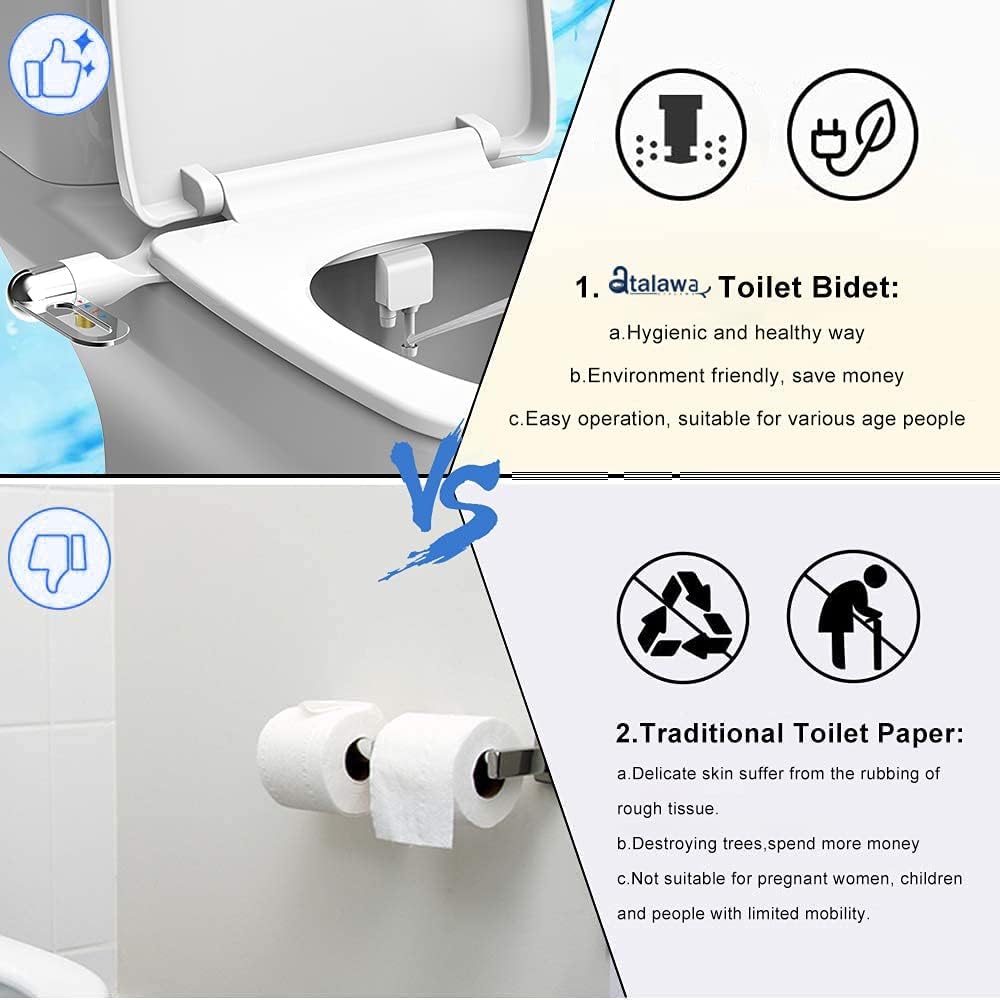 1. atalawa Toilet Bidet:

a.Hygienic and healthy way

b.Environment friendly, save money

c.Easy operation, suitable for various age people

VS

2.Traditional Toilet Paper:

a.Delicate skin suffer from the rubbing of rough tissue.

b.Destroying trees,spend more money

c.Not suitable for pregnant women, children and people with limited mobility.